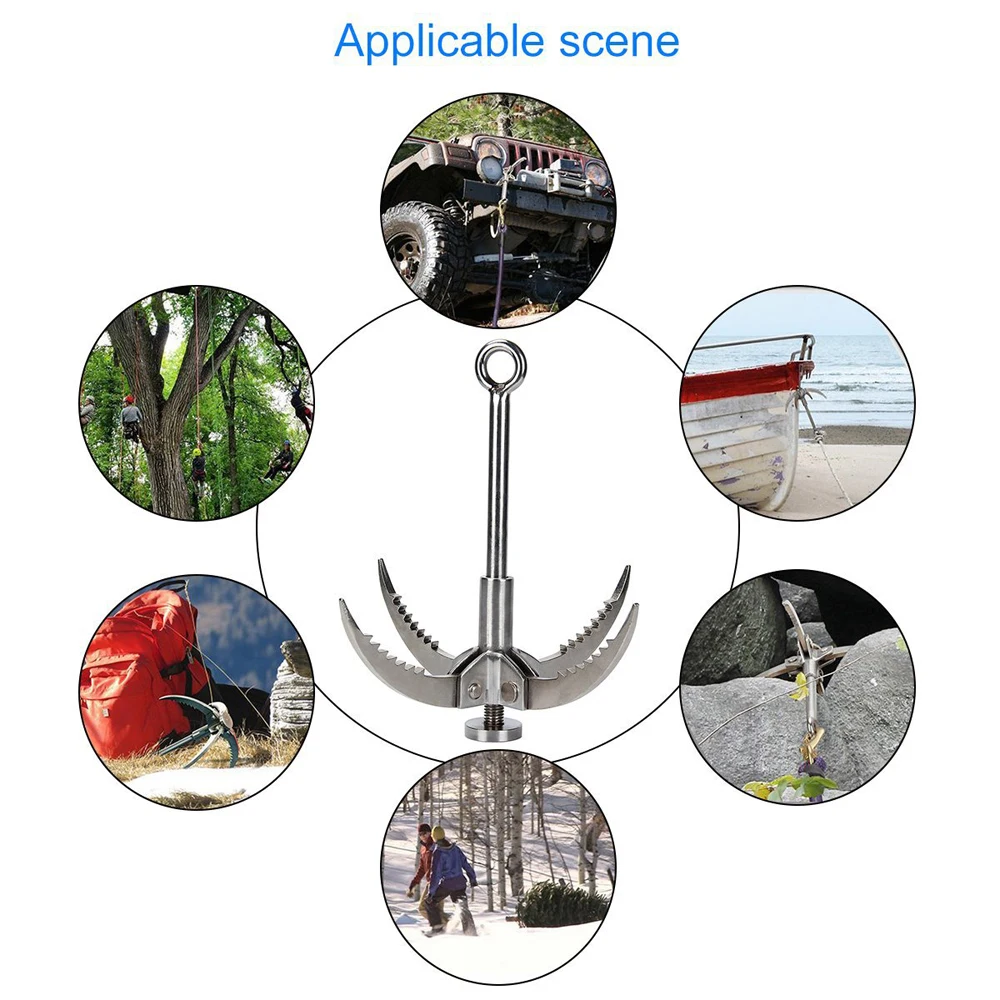 Applicable scene