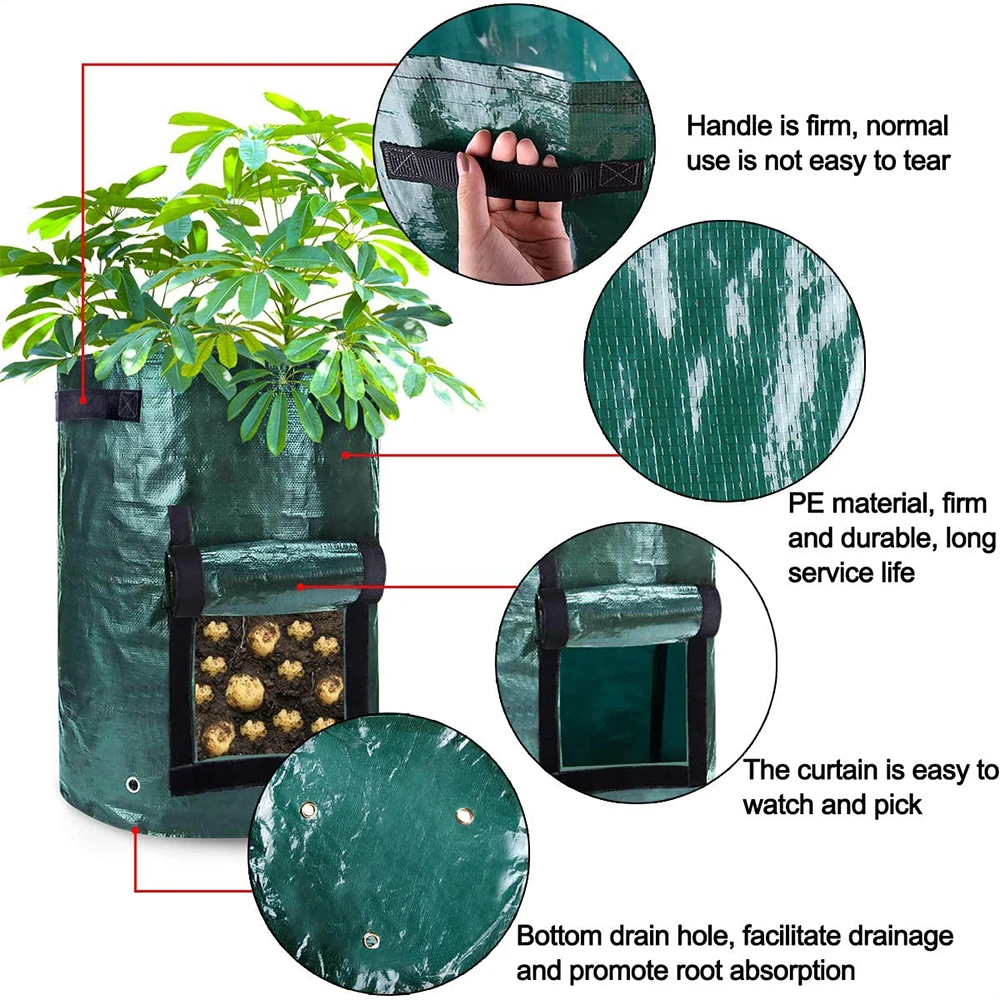 Handle is firm, normal use is not easy to tear

PE material, firm and durable, long service life

The curtain is easy to watch and pick

Bottom drain hole, facilitate drainage and promote root absorption