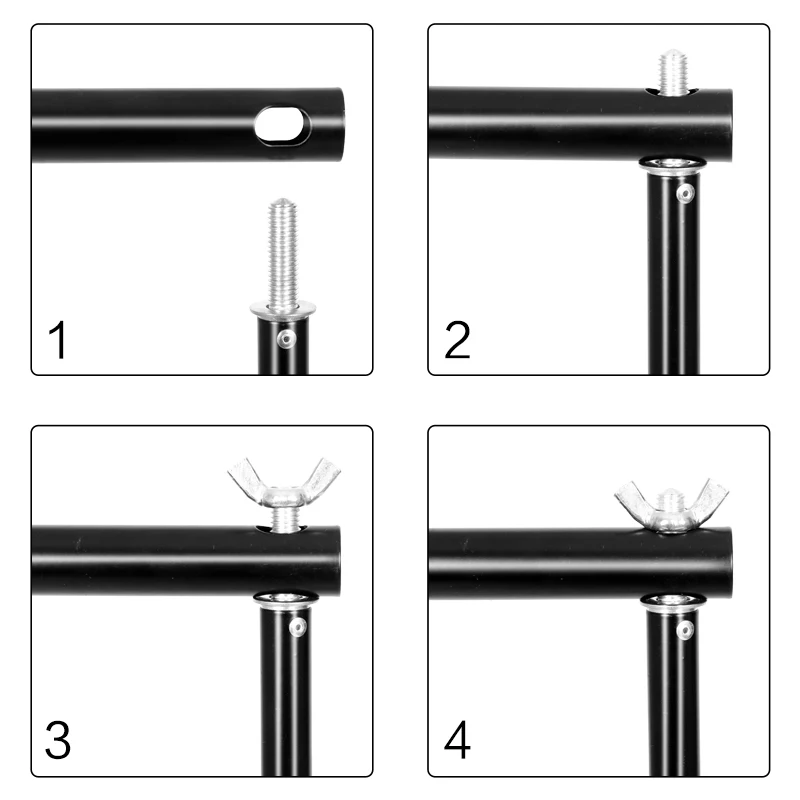 1

2

3

4