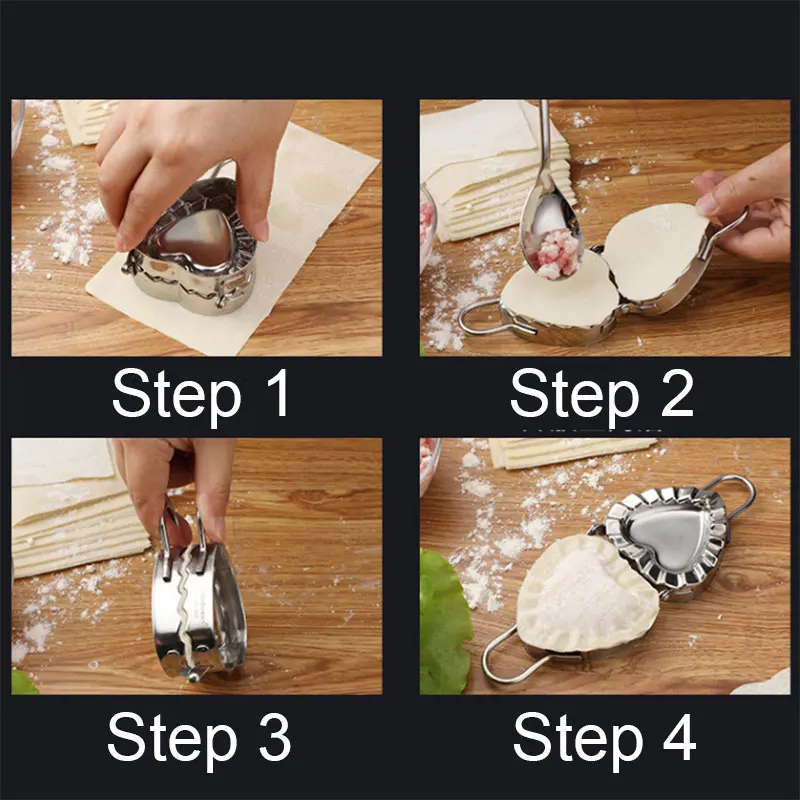 Step 1

Step 2

Step 3

Step 4