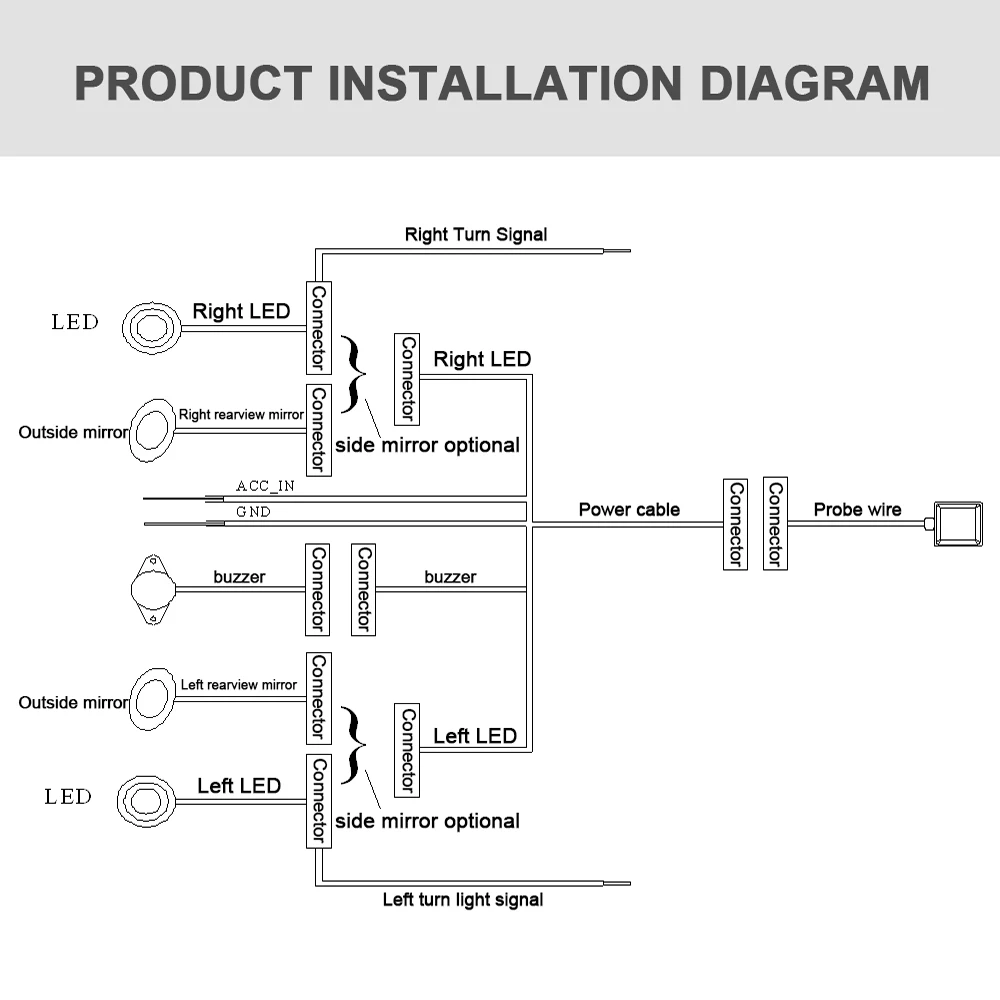 PRODUCT INSTALLATION DIAGRAM

Right Turn Signal

LED

Right LED

Connector

Connector

Right LED

Outside mirror

Right rearview mirror

Connector

side mirror optional

ACC_IN

GND

Power cable

Connector

Connector

Probe wire

buzzer

Connector

Connector

buzzer

Outside mirror

Left rearview mirror

Connector

Connector

Left LED

LED

Left LED

Connector

side mirror optional

Left turn light signal