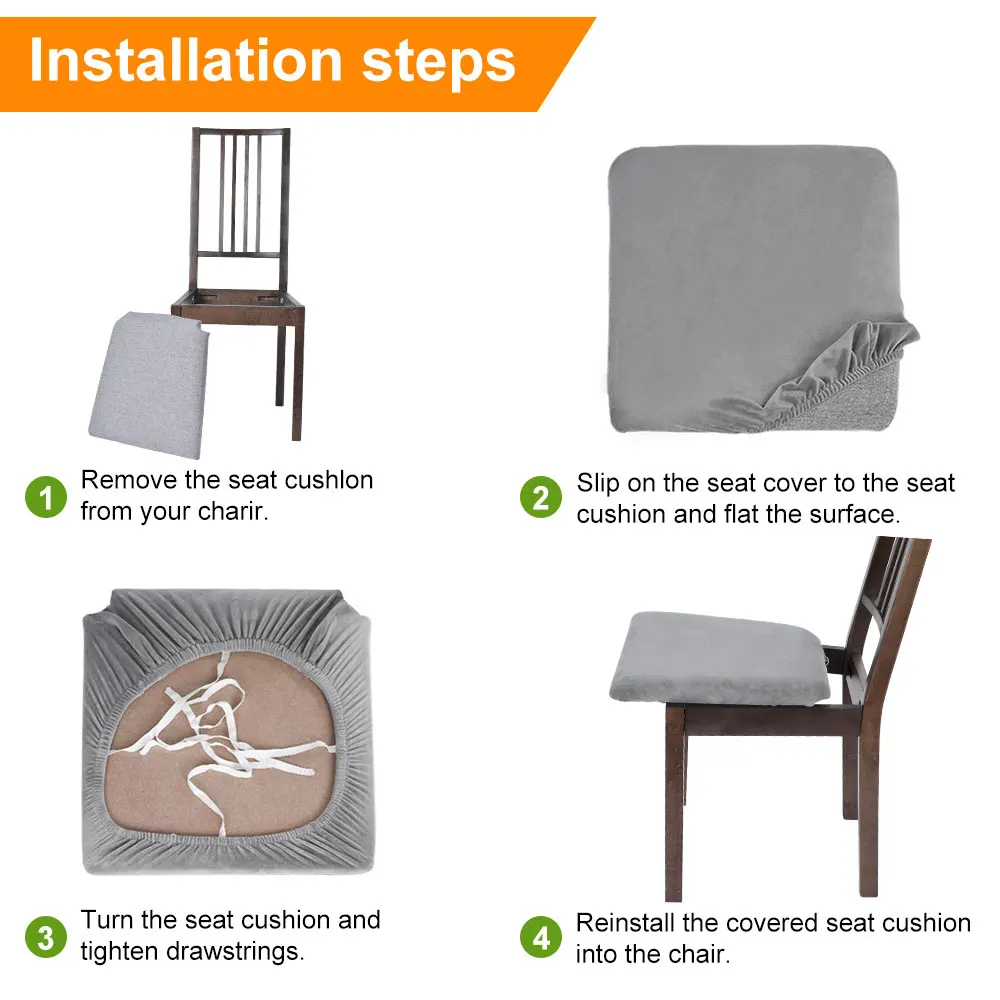 Installation steps

1 Remove the seat cushlon from your charir.

2 Slip on the seat cover to the seat cushion and flat the surface.

3 Turn the seat cushion and tighten drawstrings.

4 Reinstall the covered seat cushion into the chair.