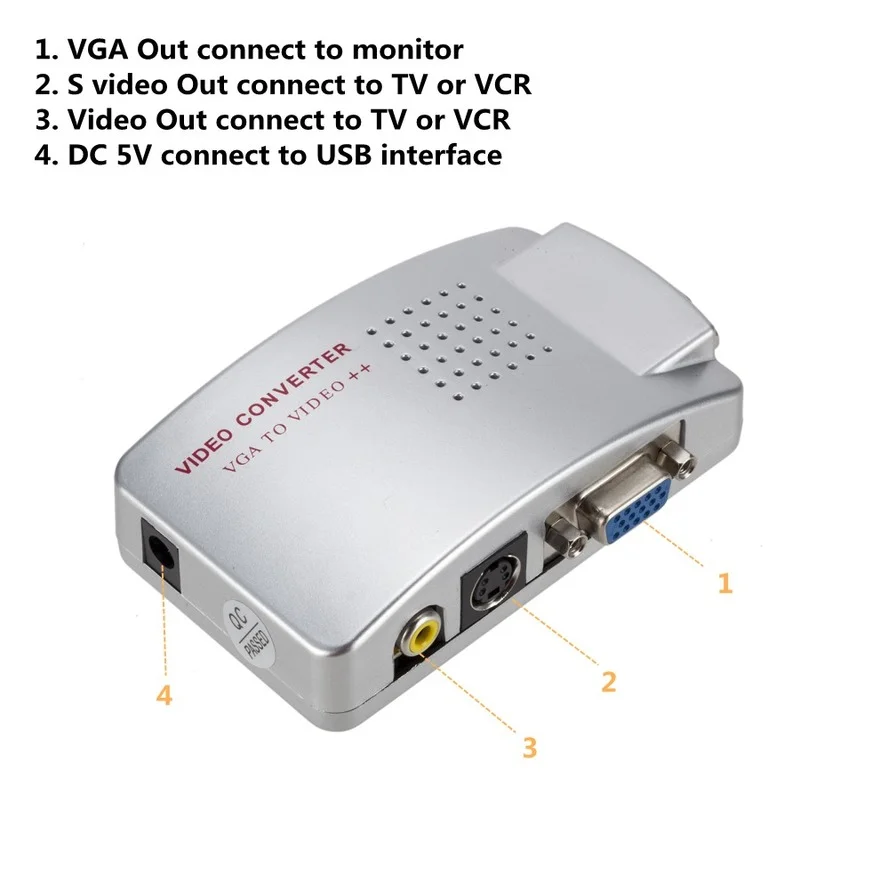 1. VGA Out connect to monitor
2. S video Out connect to TV or VCR
3. Video Out connect to TV or VCR
4. DC 5V connect to USB interface

VIDEO CONVERTER
VGA TO VIDEO ++

QC
PASSED

1
2
3
4