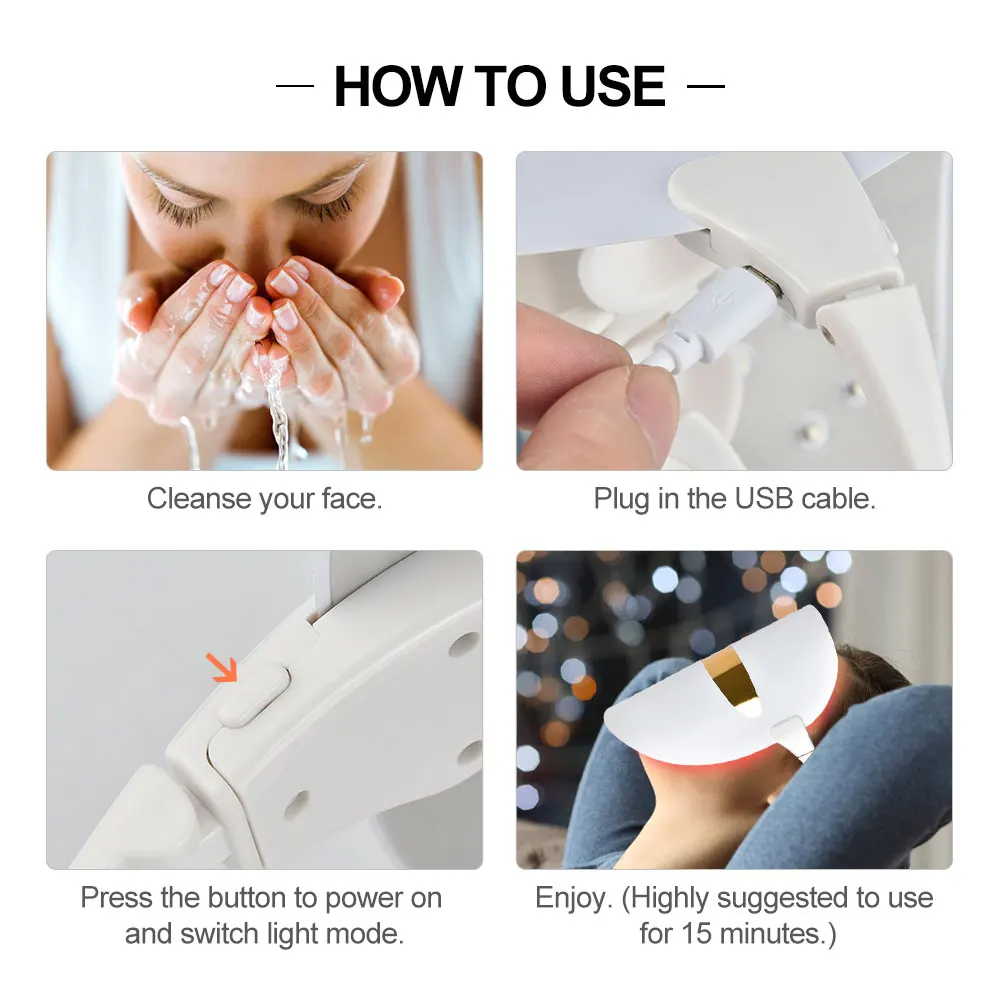 — HOW TO USE —

Cleanse your face.

Plug in the USB cable.

Press the button to power on and switch light mode.

Enjoy. (Highly suggested to use for 15 minutes.)