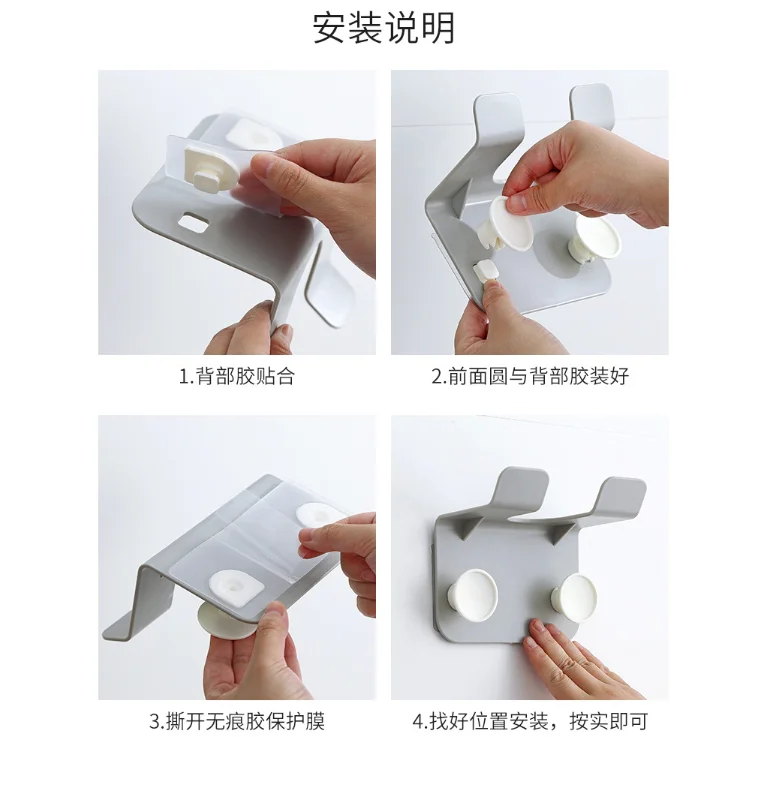 安装说明

1.背部胶贴合

2.前面圆与背部胶装好

3.撕开无痕胶保护膜

4.找好位置安装，按实即可