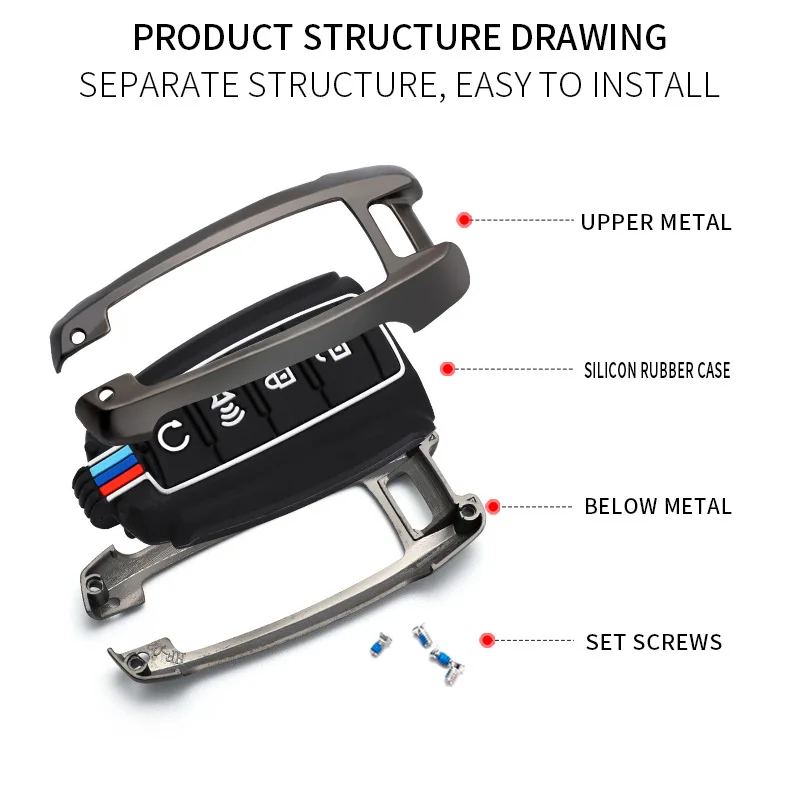 PRODUCT STRUCTURE DRAWING
SEPARATE STRUCTURE, EASY TO INSTALL

UPPER METAL

SILICON RUBBER CASE

BELOW METAL

SET SCREWS