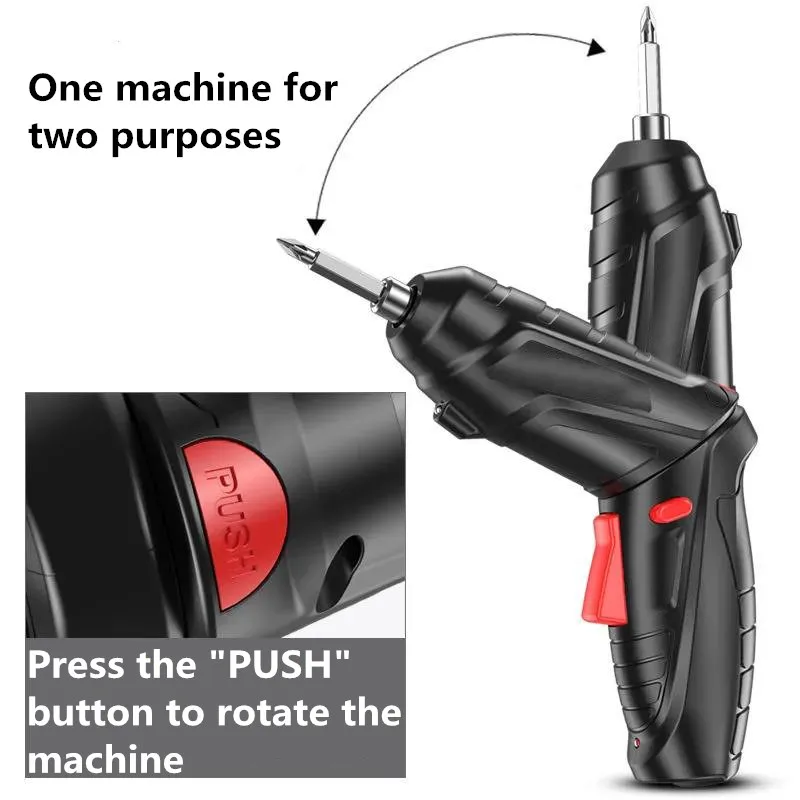 One machine for two purposes

PUSH

Press the "PUSH" button to rotate the machine