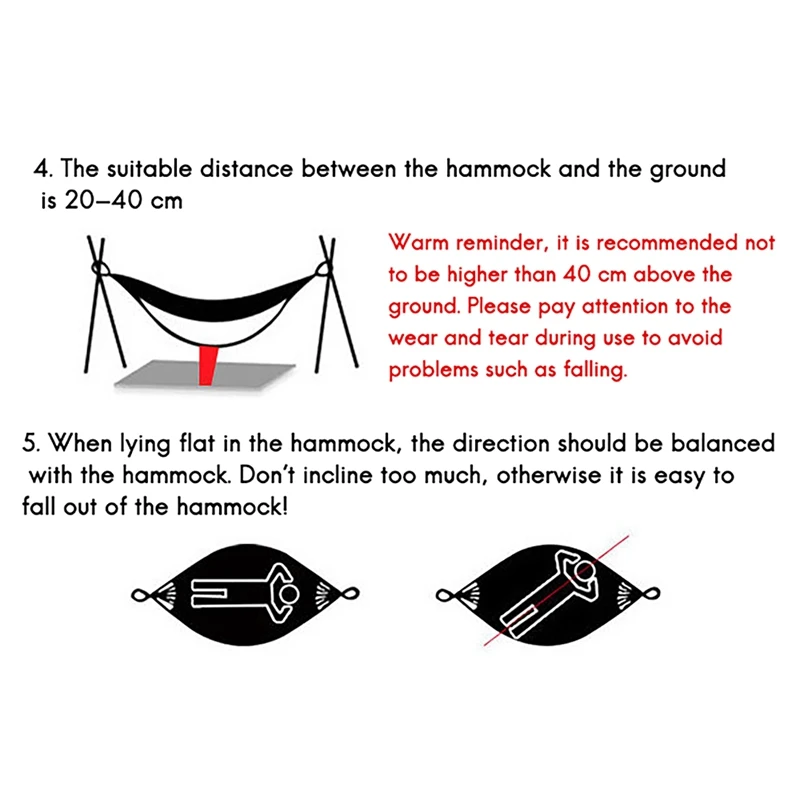 4. The suitable distance between the hammock and the ground is 20–40 cm

Warm reminder, it is recommended not to be higher than 40 cm above the ground. Please pay attention to the wear and tear during use to avoid problems such as falling.

5. When lying flat in the hammock, the direction should be balanced with the hammock. Don't incline too much, otherwise it is easy to fall out of the hammock!