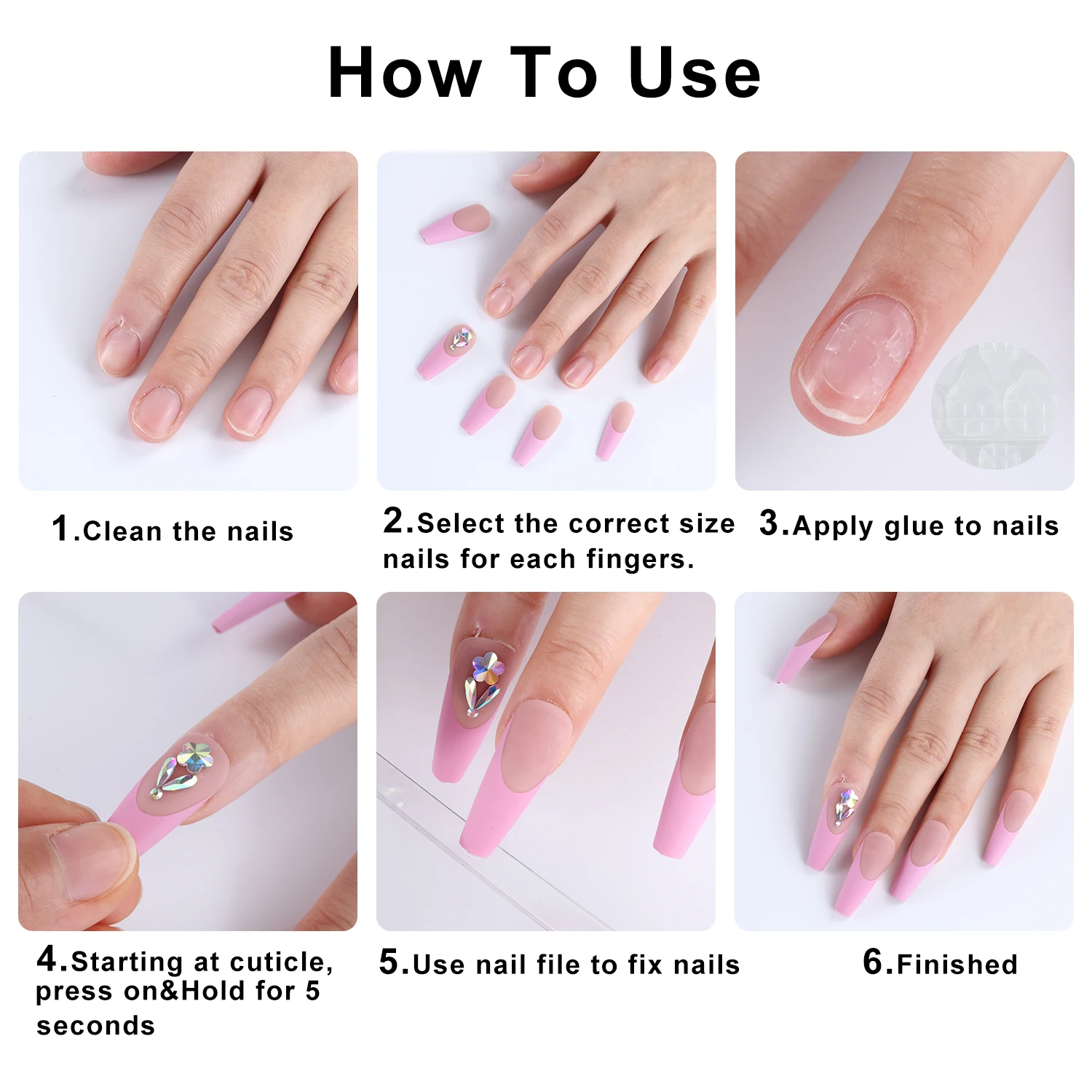 How To Use

1.Clean the nails

2.Select the correct size nails for each fingers.

3.Apply glue to nails

4.Starting at cuticle, press on&Hold for 5 seconds

5.Use nail file to fix nails

6.Finished