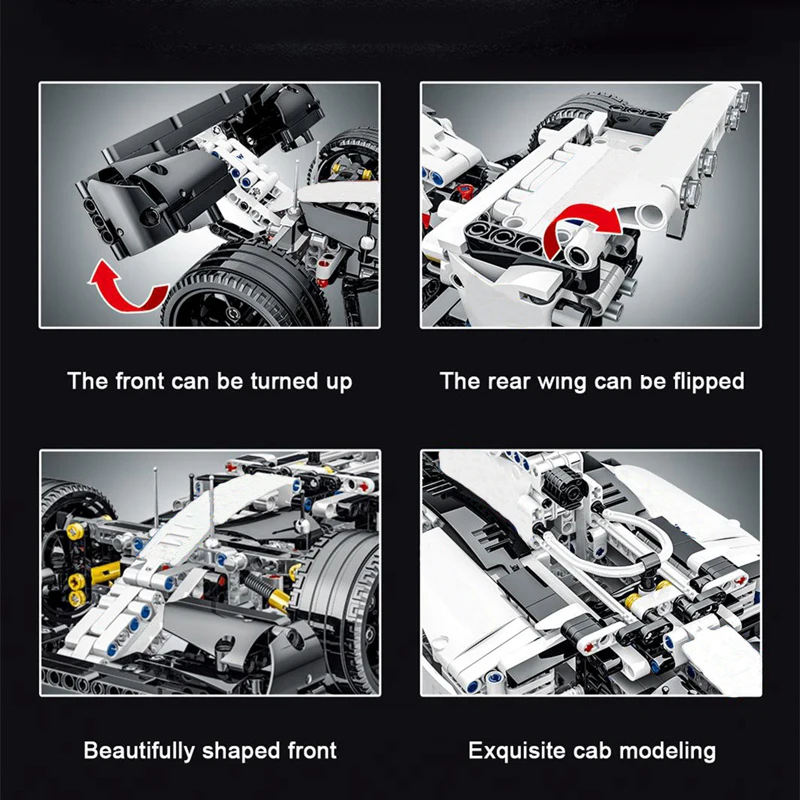 The front can be turned up

The rear wing can be flipped

Beautifully shaped front

Exquisite cab modeling