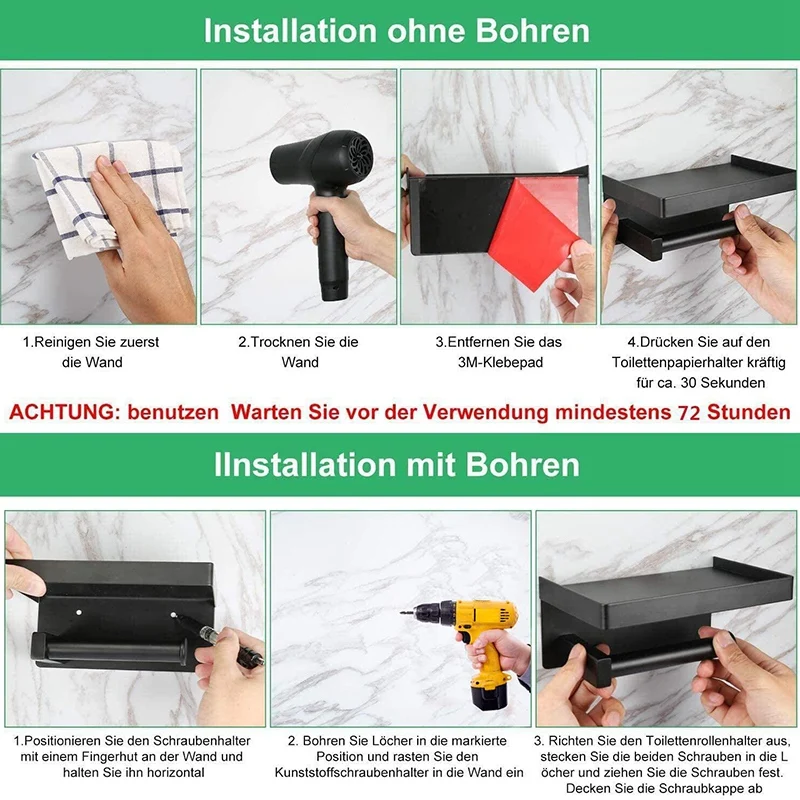 Installation ohne Bohren

1.Reinigen Sie zuerst die Wand

2.Trocknen Sie die Wand

3.Entfernen Sie das 3M-Klebepad

4.Drücken Sie auf den Toilettenpapierhalter kräftig für ca. 30 Sekunden

ACHTUNG: benutzen Warten Sie vor der Verwendung mindestens 72 Stunden

IInstallation mit Bohren

1.Positionieren Sie den Schraubenhalter mit einem Fingerhut an der Wand und halten Sie ihn horizontal

2. Bohren Sie Löcher in die markierte Position und rasten Sie den Kunststoffschraubenhalter in die Wand ein

3. Richten Sie den Toilettenrollenhalter aus, stecken Sie die beiden Schrauben in die L öcher und ziehen Sie die Schrauben fest. Decken Sie die Schraubkappe ab