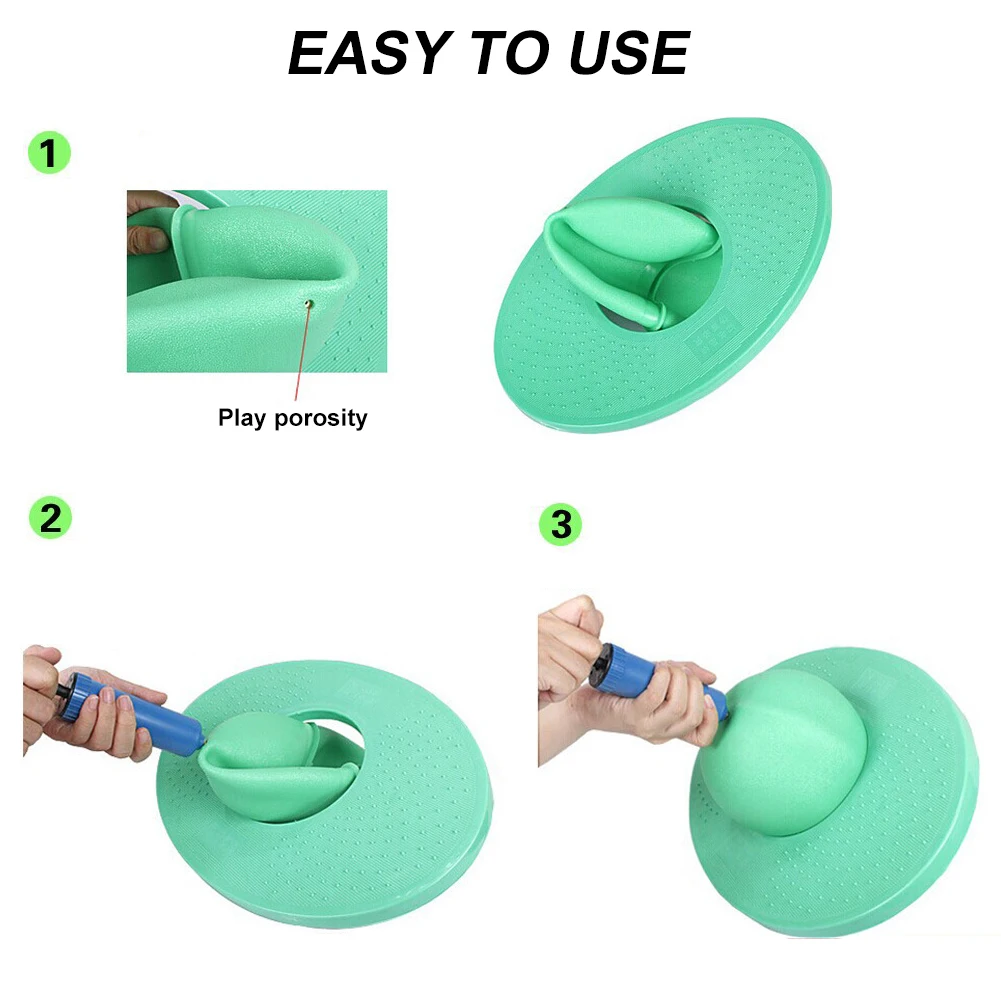 EASY TO USE

1

Play porosity

2

3