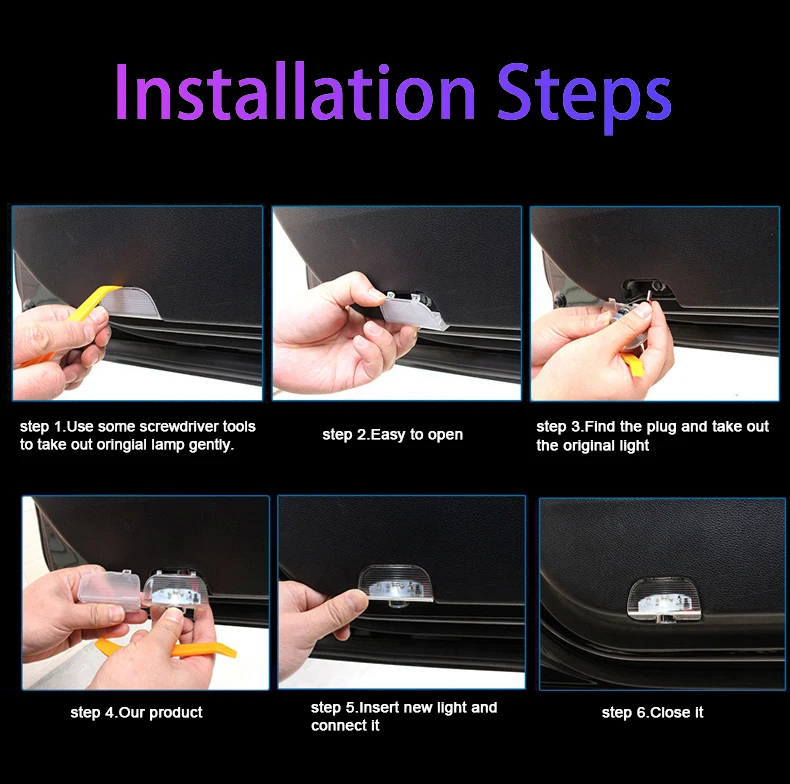 Installation Steps

step 1.Use some screwdriver tools to take out oringial lamp gently.

step 2.Easy to open

step 3.Find the plug and take out the original light

step 4.Our product

step 5.Insert new light and connect it

step 6.Close it