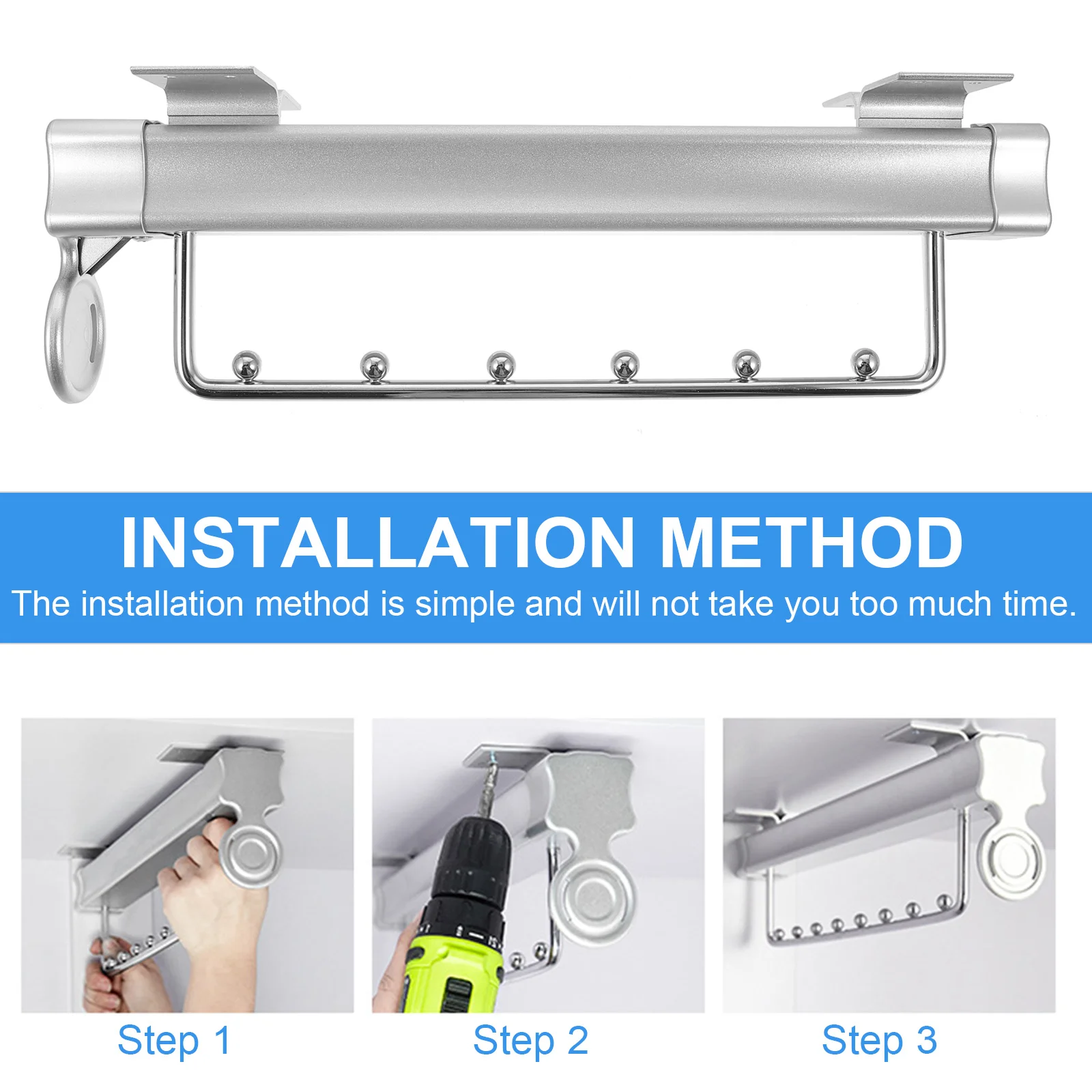 INSTALLATION METHOD

The installation method is simple and will not take you too much time.

Step 1

Step 2

Step 3