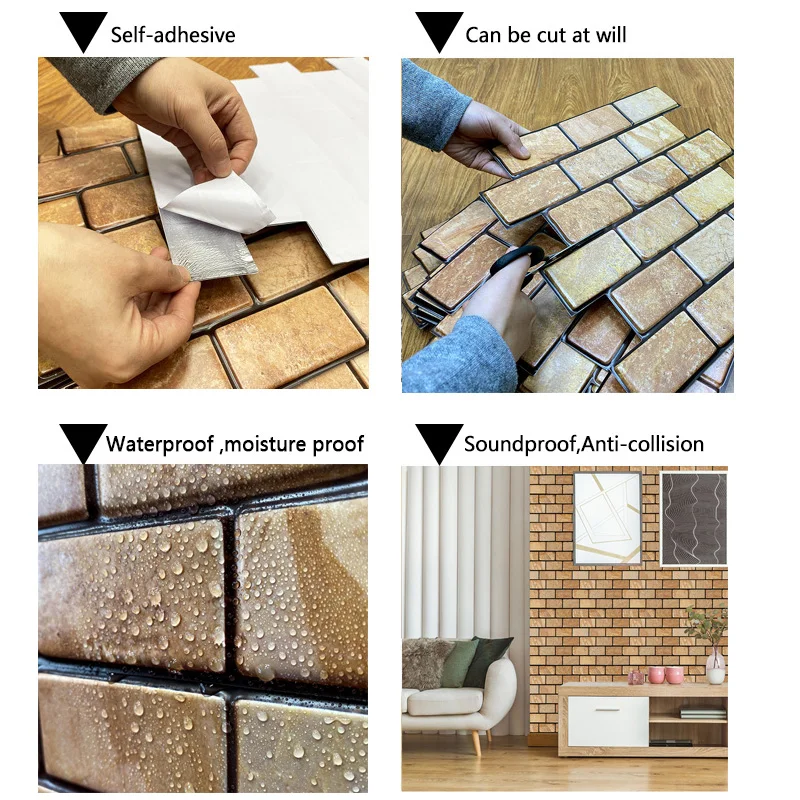 Self-adhesive

Can be cut at will

Waterproof ,moisture proof

Soundproof,Anti-collision