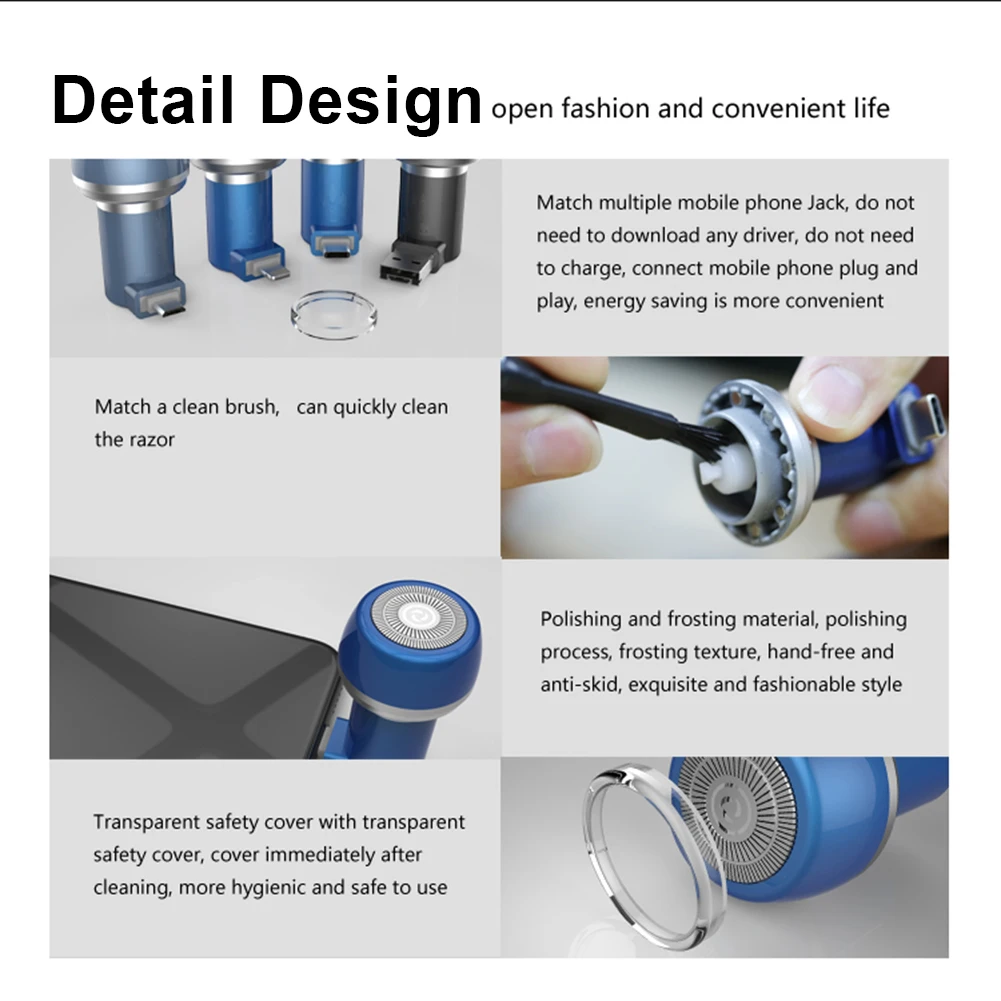 Detail Design open fashion and convenient life

Match multiple mobile phone Jack, do not need to download any driver, do not need to charge, connect mobile phone plug and play, energy saving is more convenient

Match a clean brush,  can quickly clean the razor

Polishing and frosting material, polishing process, frosting texture, hand-free and anti-skid, exquisite and fashionable style

Transparent safety cover with transparent safety cover, cover immediately after cleaning, more hygienic and safe to use