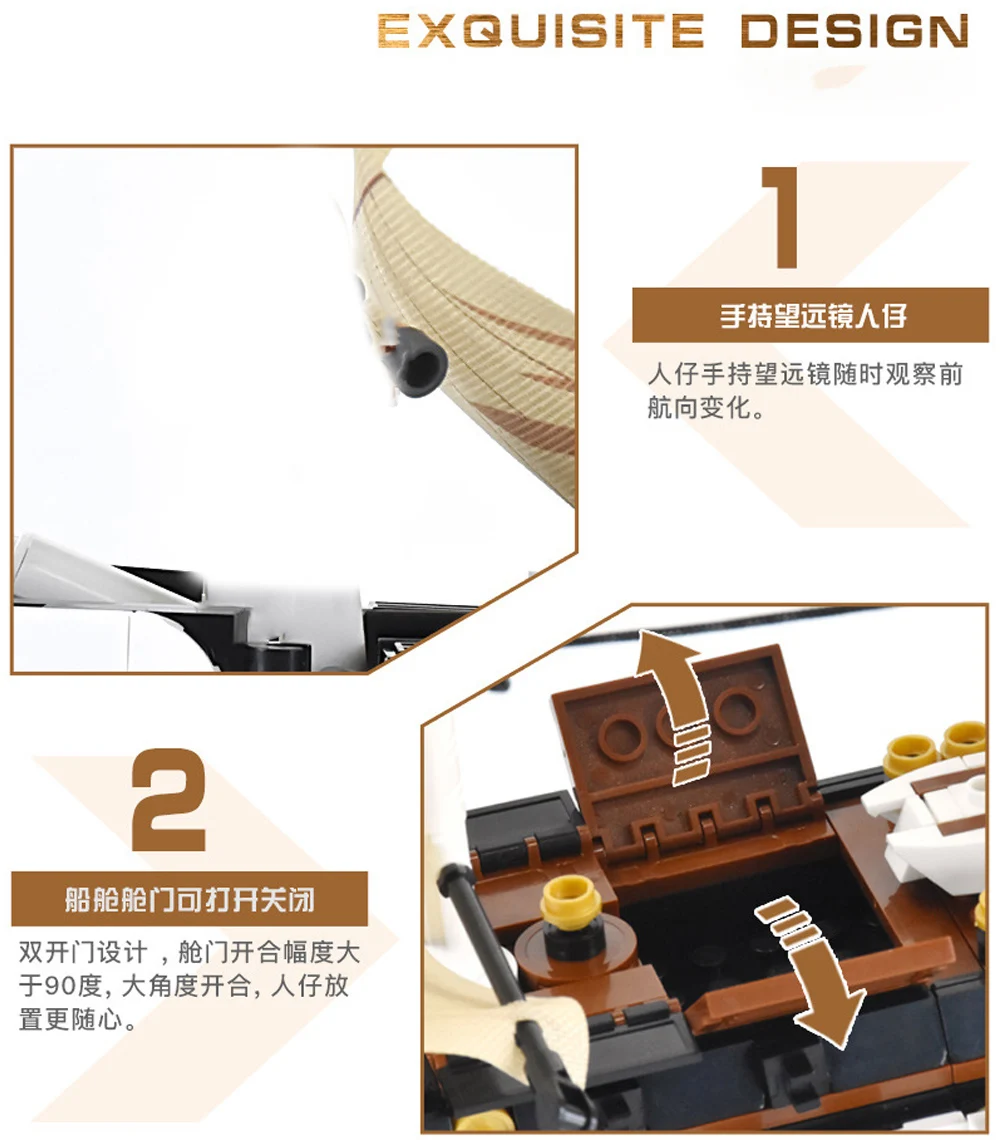 EXQUISITE DESIGN

1

手持望远镜人仔

人仔手持望远镜随时观察前航向变化。

2

船舱舱门可打开关闭

双开门设计，舱门开合幅度大于90度，大角度开合，人仔放置更随心。