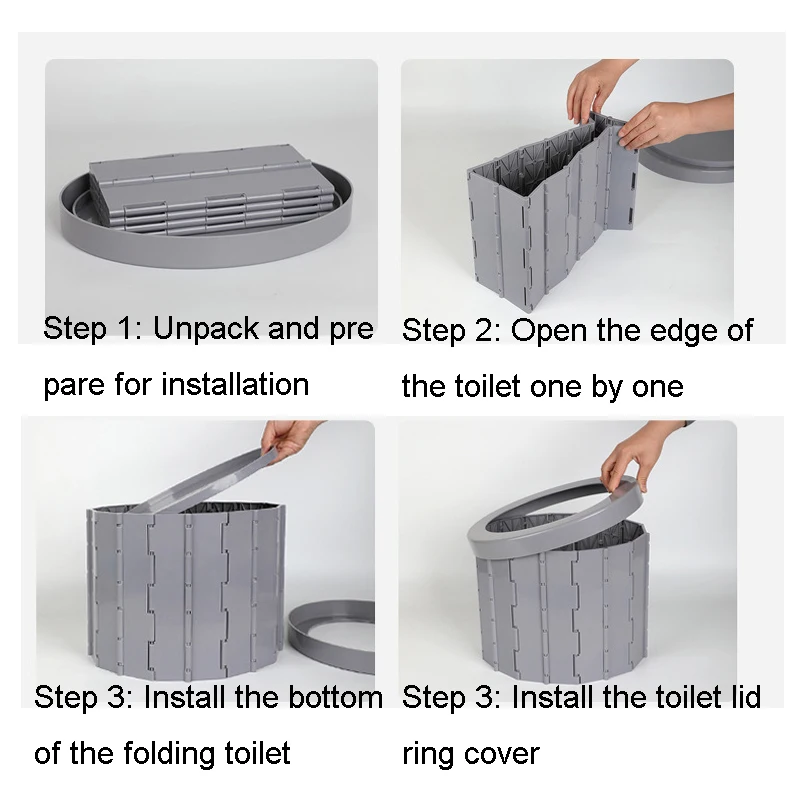 Step 1: Unpack and pre pare for installation

Step 2: Open the edge of the toilet one by one

Step 3: Install the bottom of the folding toilet

Step 3: Install the toilet lid ring cover