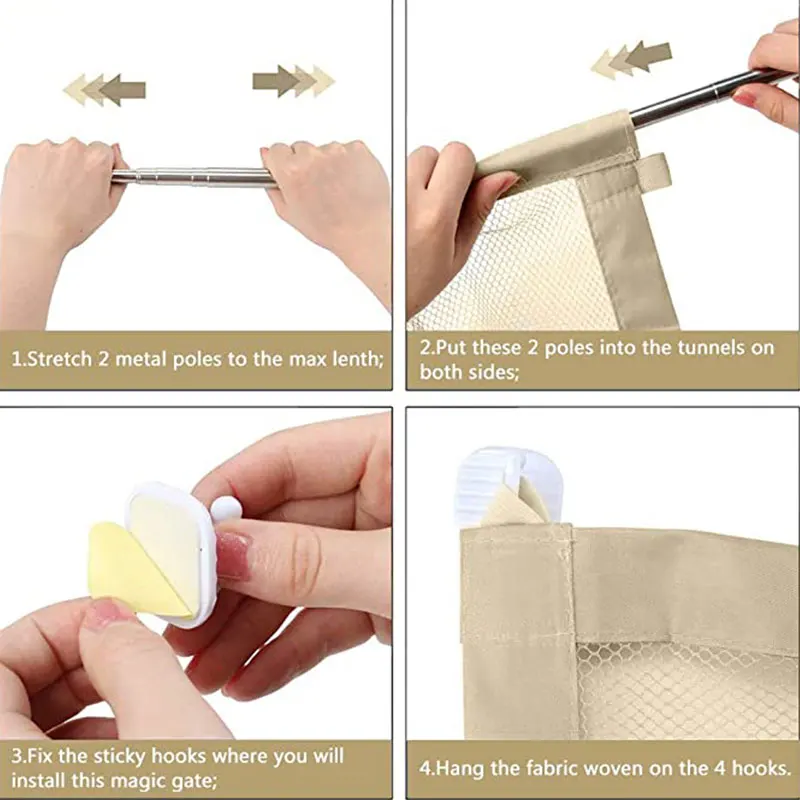 1.Stretch 2 metal poles to the max lenth;

2.Put these 2 poles into the tunnels on both sides;

3.Fix the sticky hooks where you will install this magic gate;

4.Hang the fabric woven on the 4 hooks.