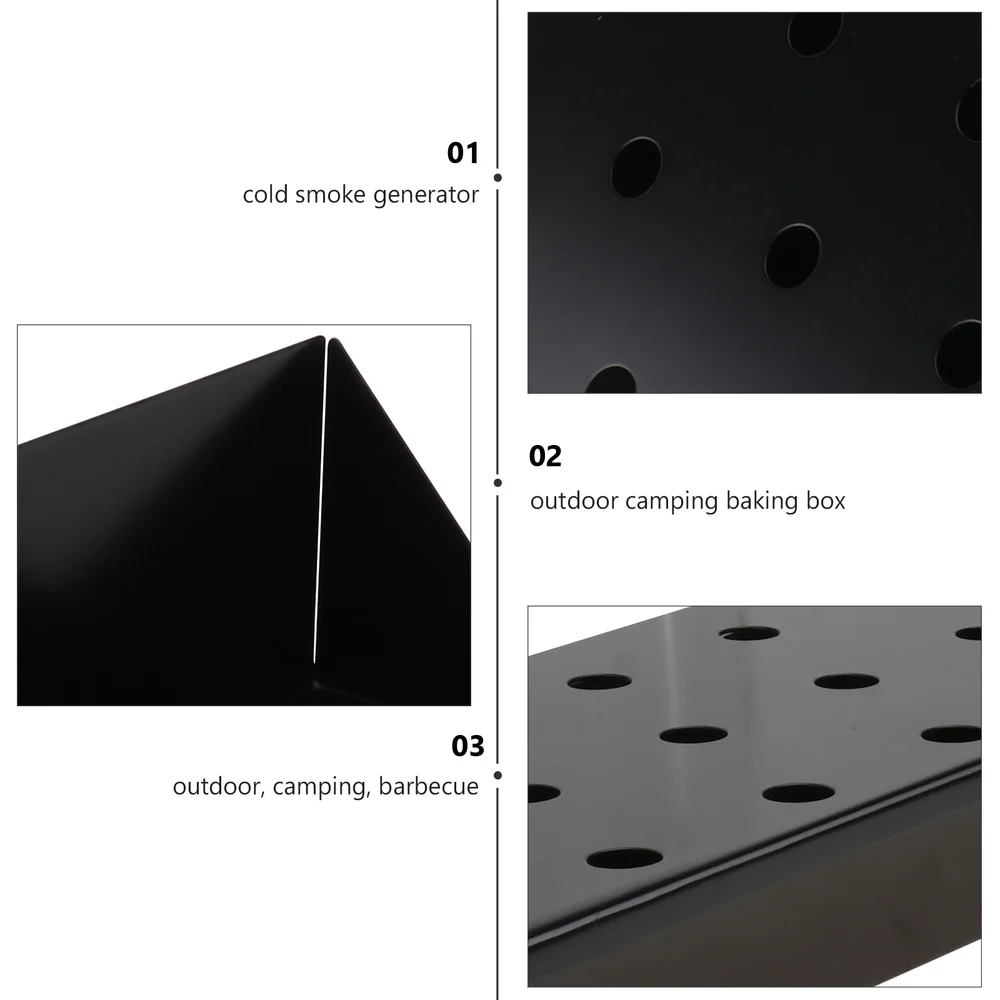 01
cold smoke generator

02
outdoor camping baking box

03
outdoor, camping, barbecue