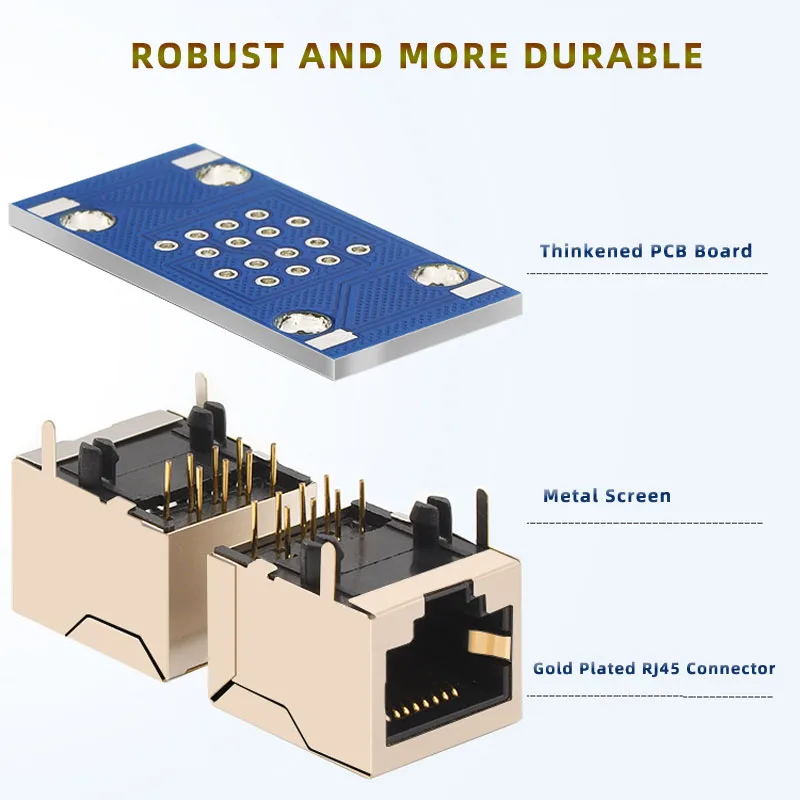 ROBUST AND MORE DURABLE

Thinkened PCB Board

Metal Screen

Gold Plated RJ45 Connector