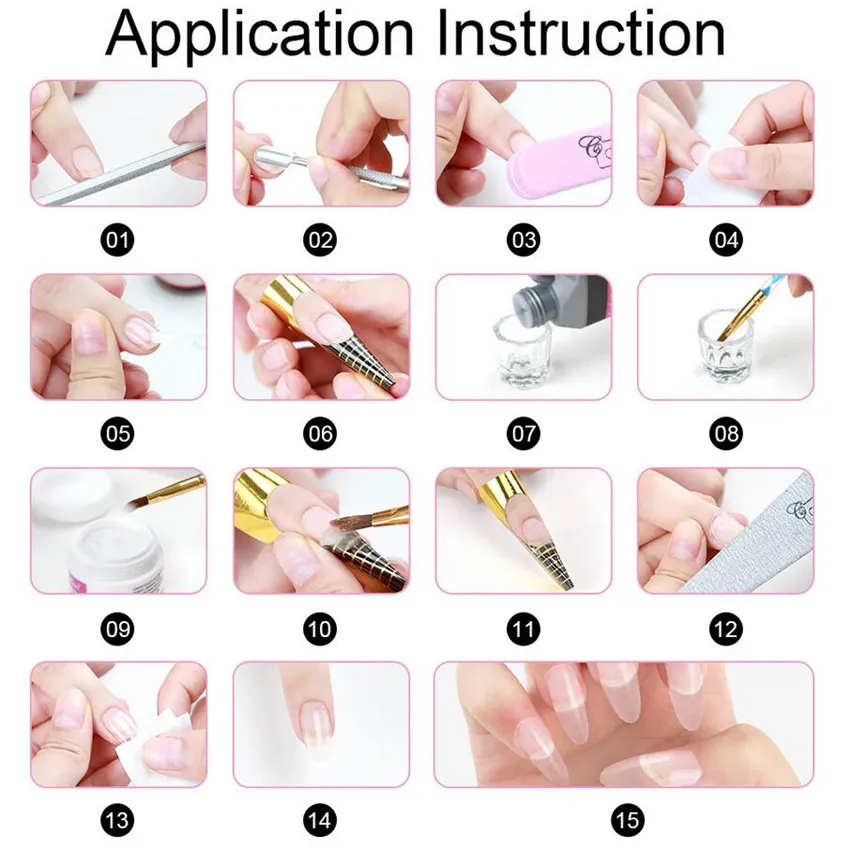 Application Instruction

01

02

03

04

05

06

07

08

09

10

11

12

13

14

15