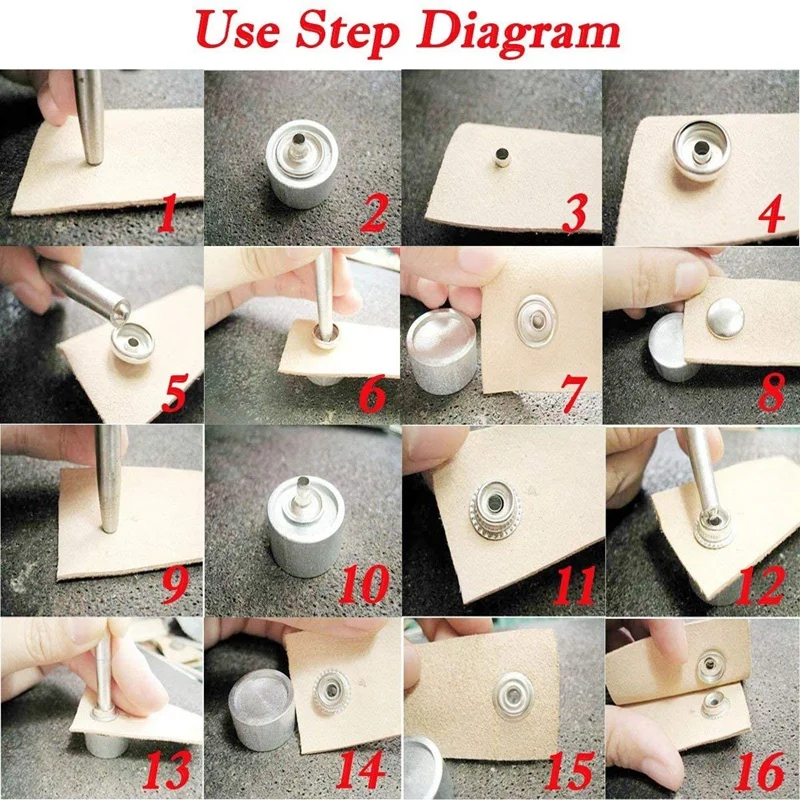 Use Step Diagram

1

2

3

4

5

6

7

8

9

10

11

12

13

14

15

16