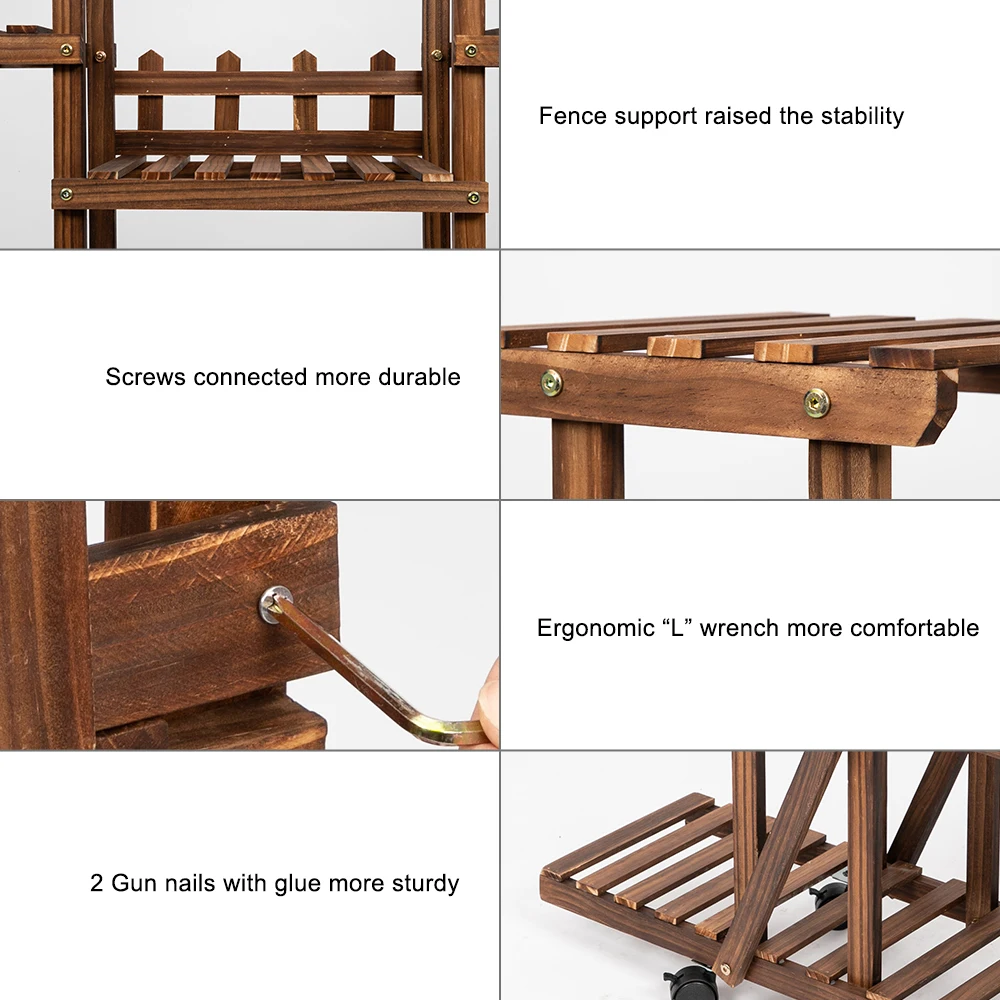 Fence support raised the stability

Screws connected more durable

Ergonomic “L” wrench more comfortable

2 Gun nails with glue more sturdy