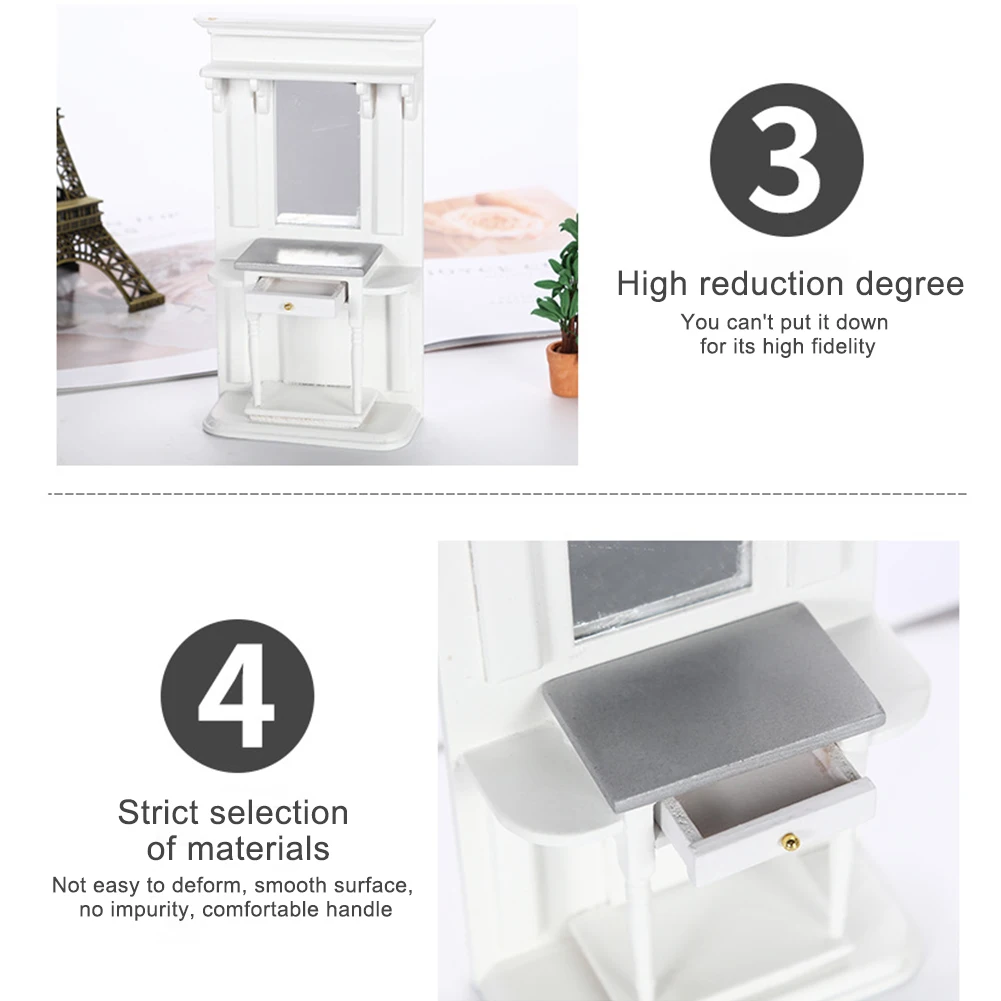 3

High reduction degree

You can't put it down for its high fidelity

4

Strict selection of materials

Not easy to deform, smooth surface, no impurity, comfortable handle