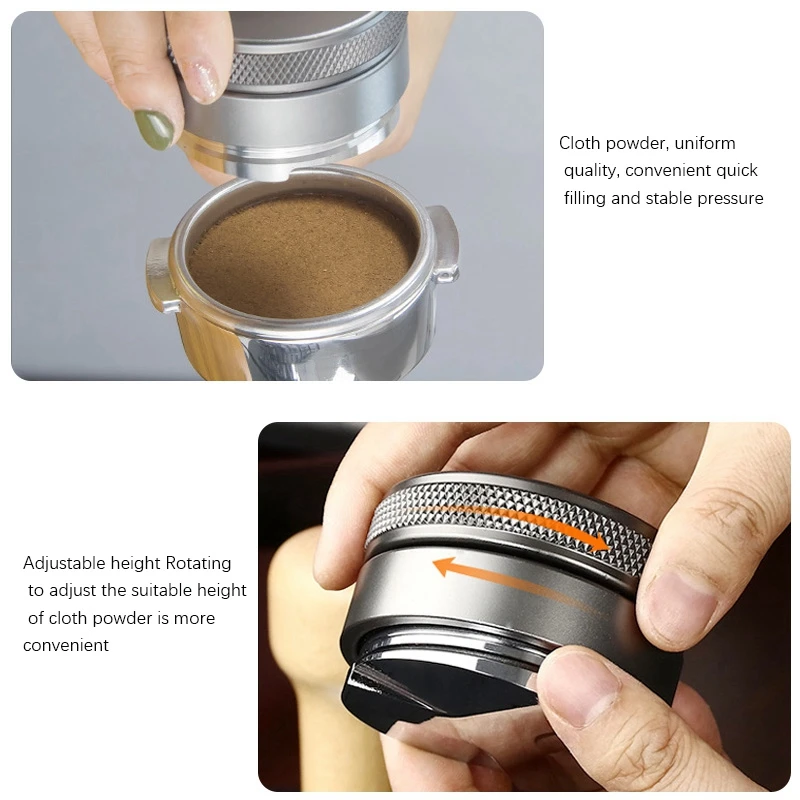 Cloth powder, uniform quality, convenient quick filling and stable pressure

Adjustable height Rotating to adjust the suitable height of cloth powder is more convenient