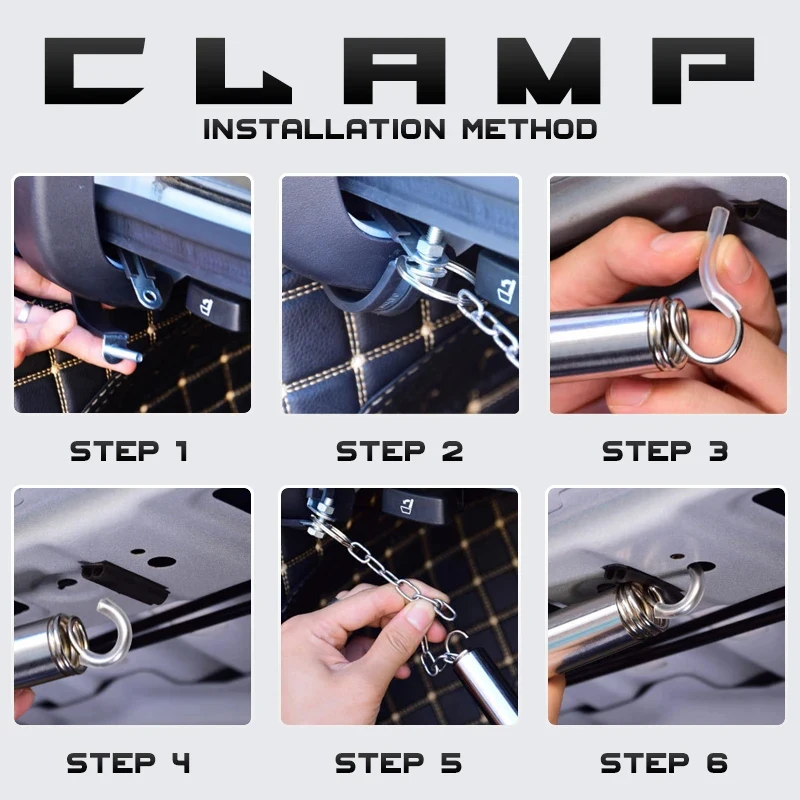 CLAMP
INSTALLATION METHOD

STEP 1

STEP 2

STEP 3

STEP 4

STEP 5

STEP 6