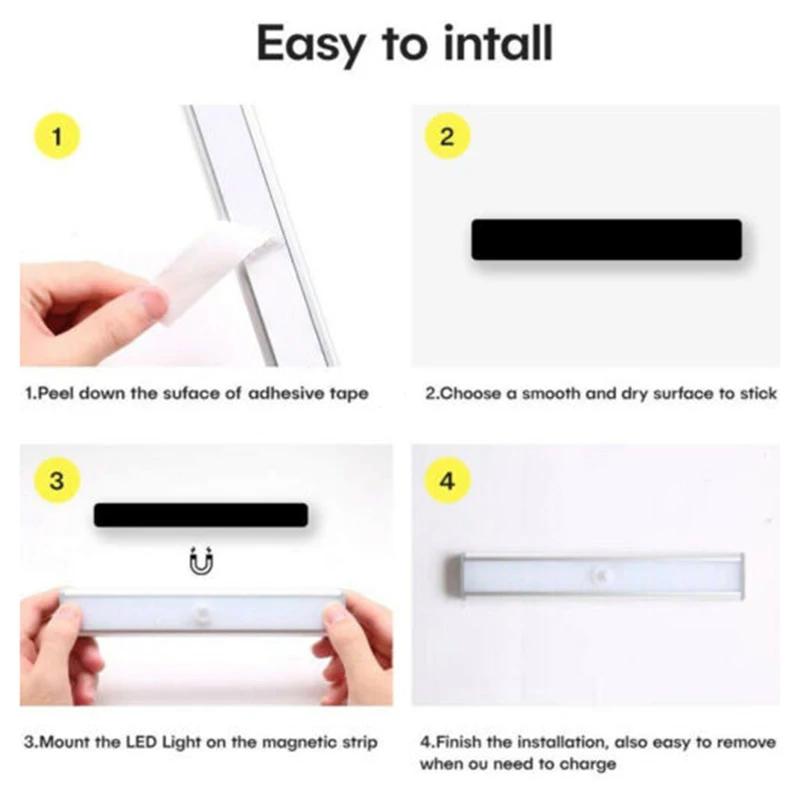 Easy to intall

1

1.Peel down the suface of adhesive tape

2

2.Choose a smooth and dry surface to stick

3

3.Mount the LED Light on the magnetic strip

4

4.Finish the installation, also easy to remove when ou need to charge