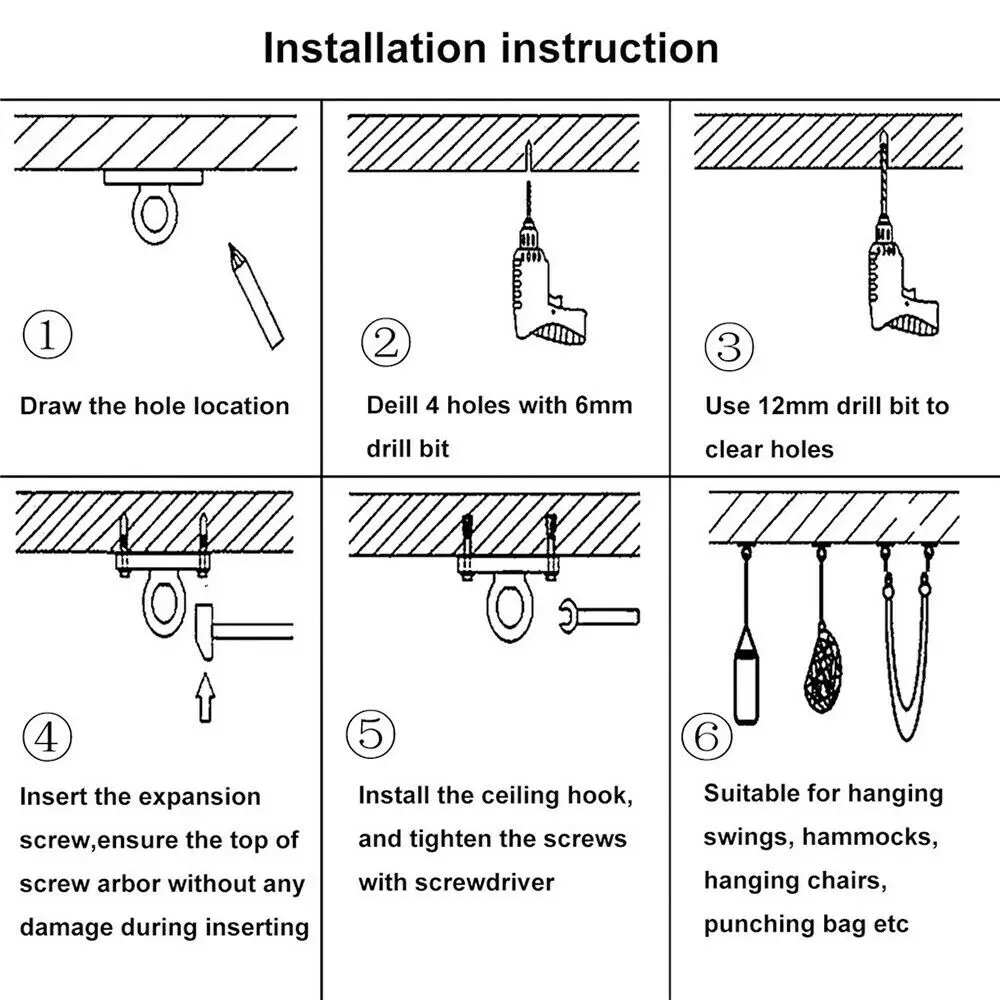 Installation instruction

①

Draw the hole location

②

Deill 4 holes with 6mm drill bit

③

Use 12mm drill bit to clear holes

④

Insert the expansion screw,ensure the top of screw arbor without any damage during inserting

⑤

Install the ceiling hook, and tighten the screws with screwdriver

⑥

Suitable for hanging swings, hammocks, hanging chairs, punching bag etc