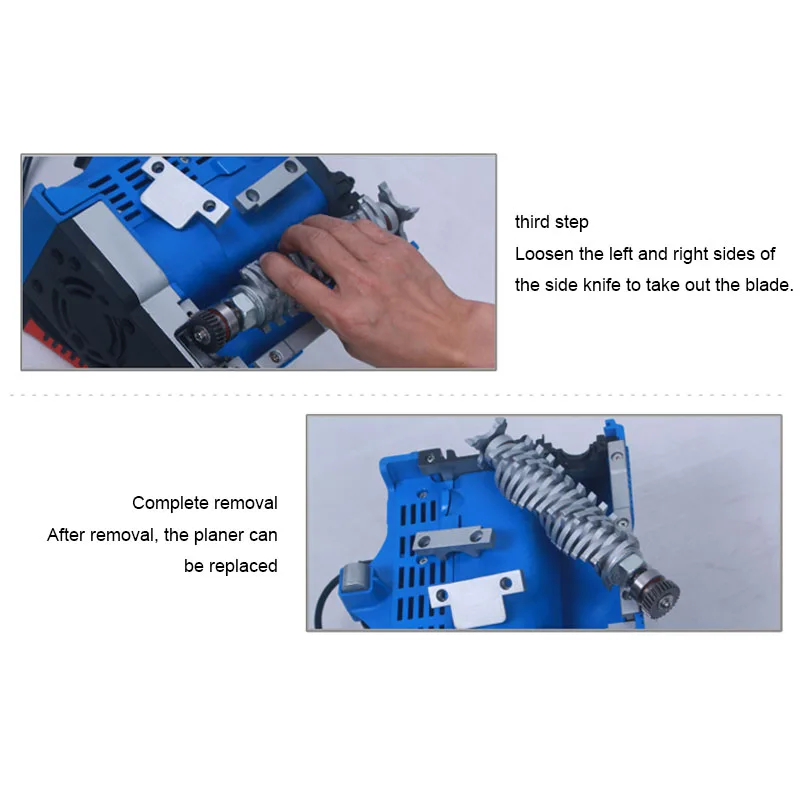 third step
Loosen the left and right sides of the side knife to take out the blade.

Complete removal
After removal, the planer can be replaced