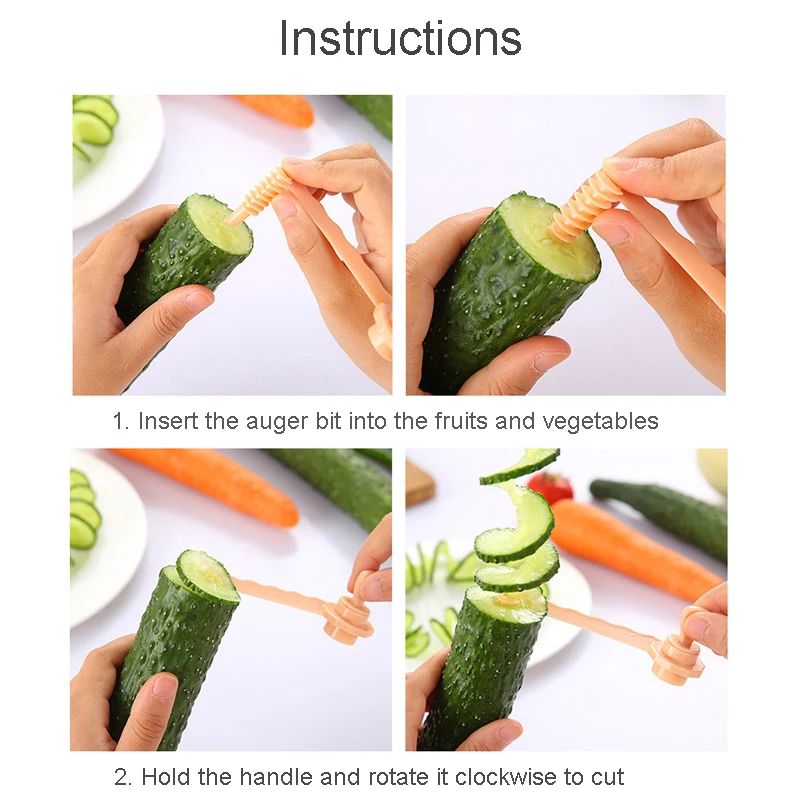 Instructions

1. Insert the auger bit into the fruits and vegetables

2. Hold the handle and rotate it clockwise to cut