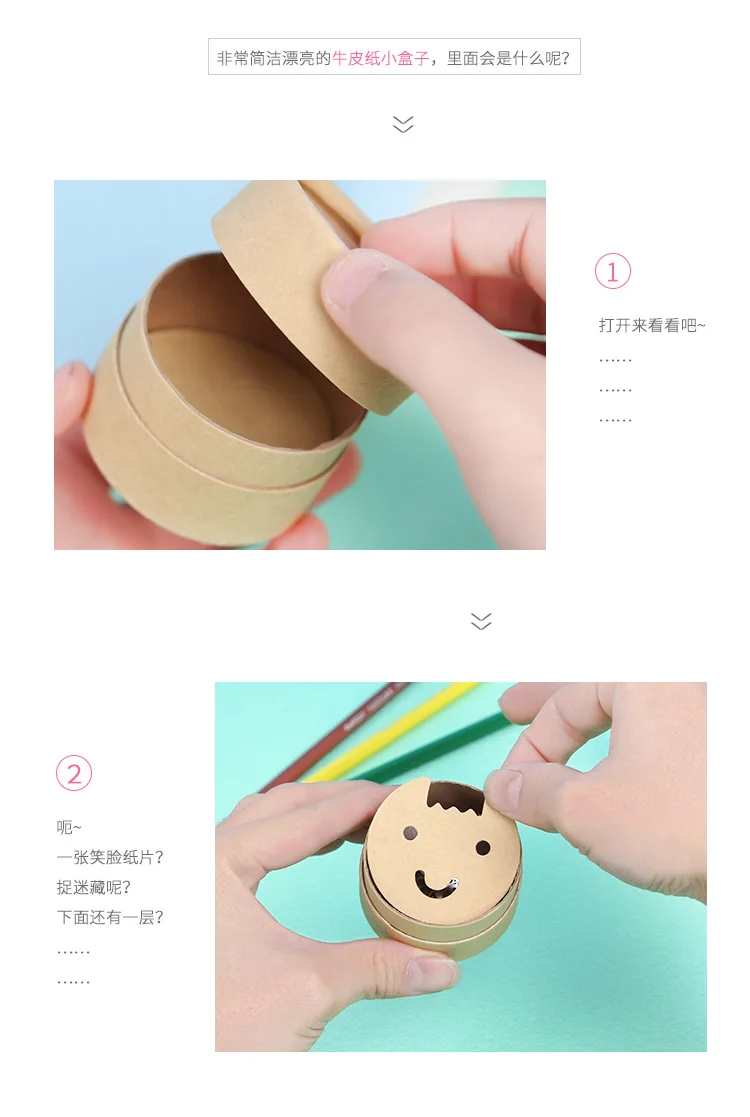 非常简洁漂亮的牛皮纸小盒子，里面会是什么呢？

①

打开来看看吧~
……
……
……

②

呃~
一张笑脸纸片？
捉迷藏呢？
下面还有一层？
……
……