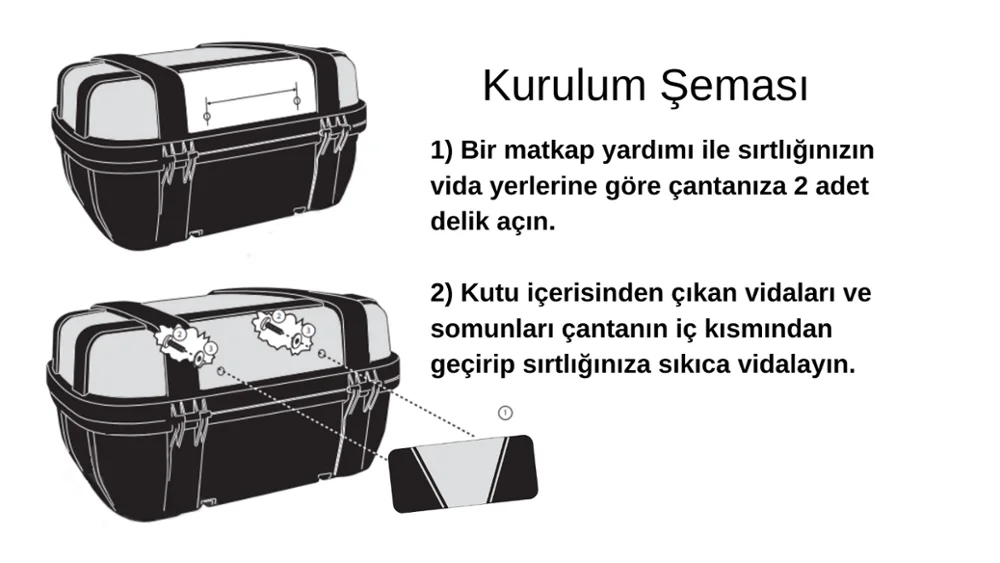 Kurulum Şeması

1) Bir matkap yardımı ile sırtlığınızın vida yerlerine göre çantanıza 2 adet delik açın.

2) Kutu içerisinden çıkan vidaları ve somunları çantanın iç kısmından geçirip sırtlığınıza sıkıca vidalayın.

2
3
2
3
1