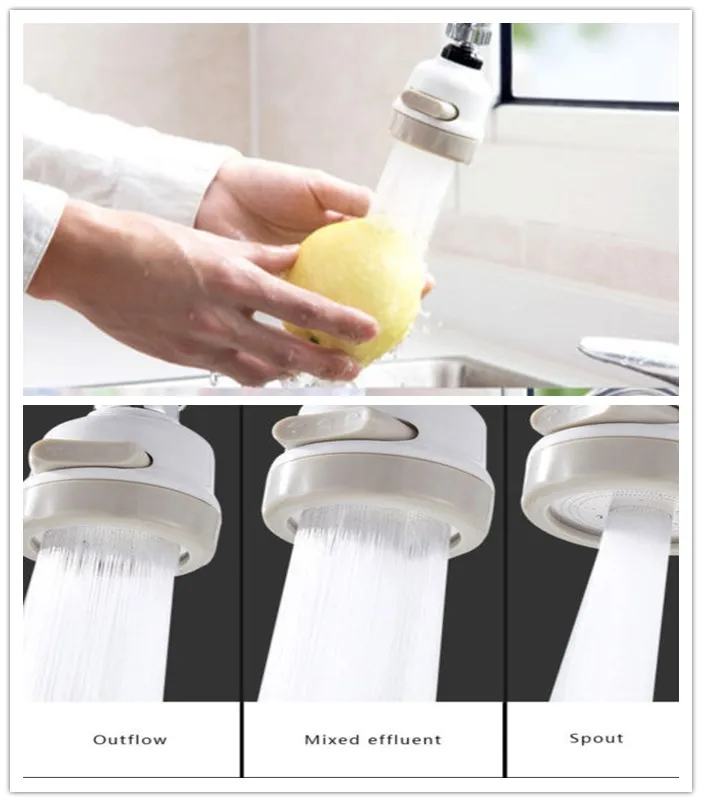 Outflow

Mixed effluent

Spout