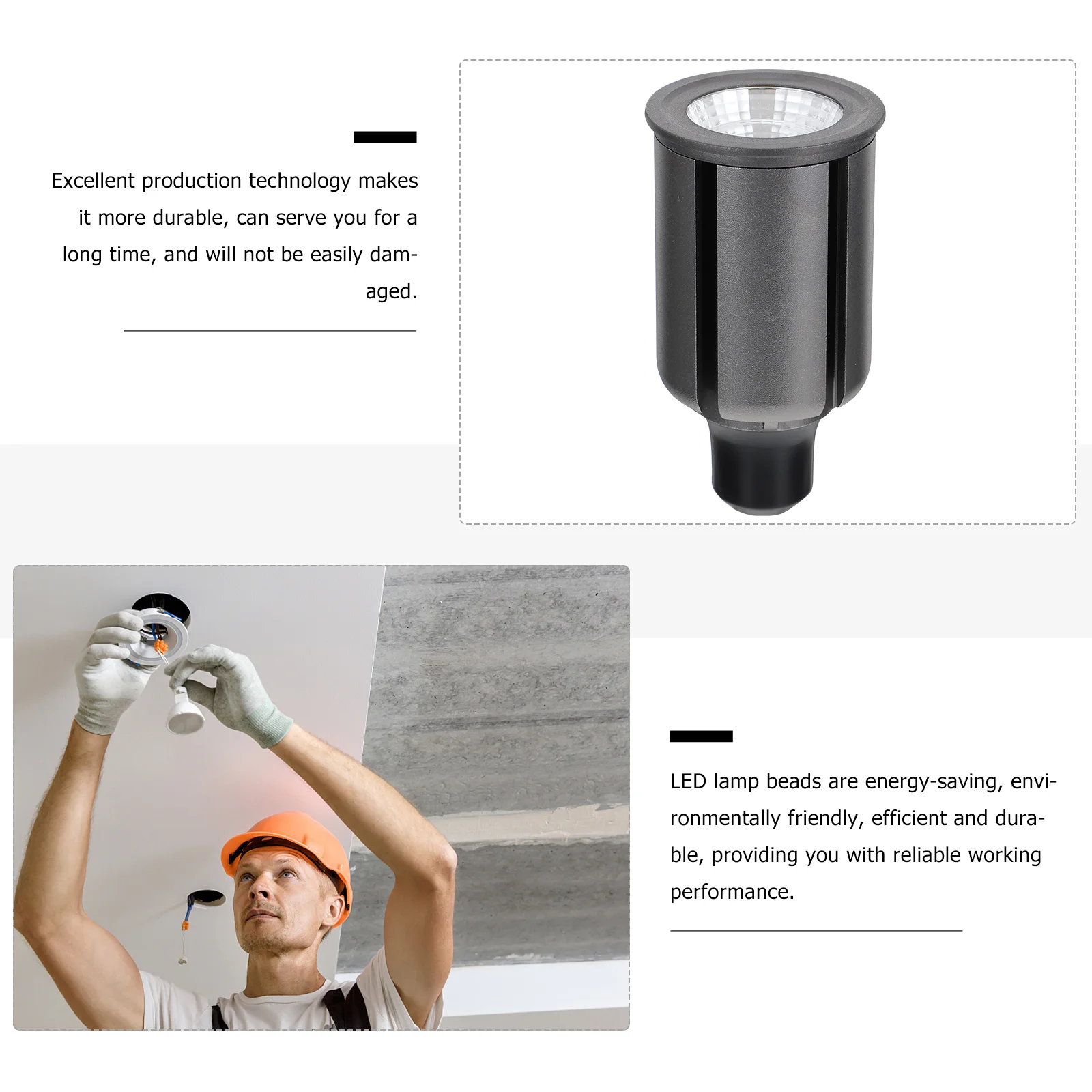 Excellent production technology makes it more durable, can serve you for a long time, and will not be easily damaged.

LED lamp beads are energy-saving, environmentally friendly, efficient and durable, providing you with reliable working performance.