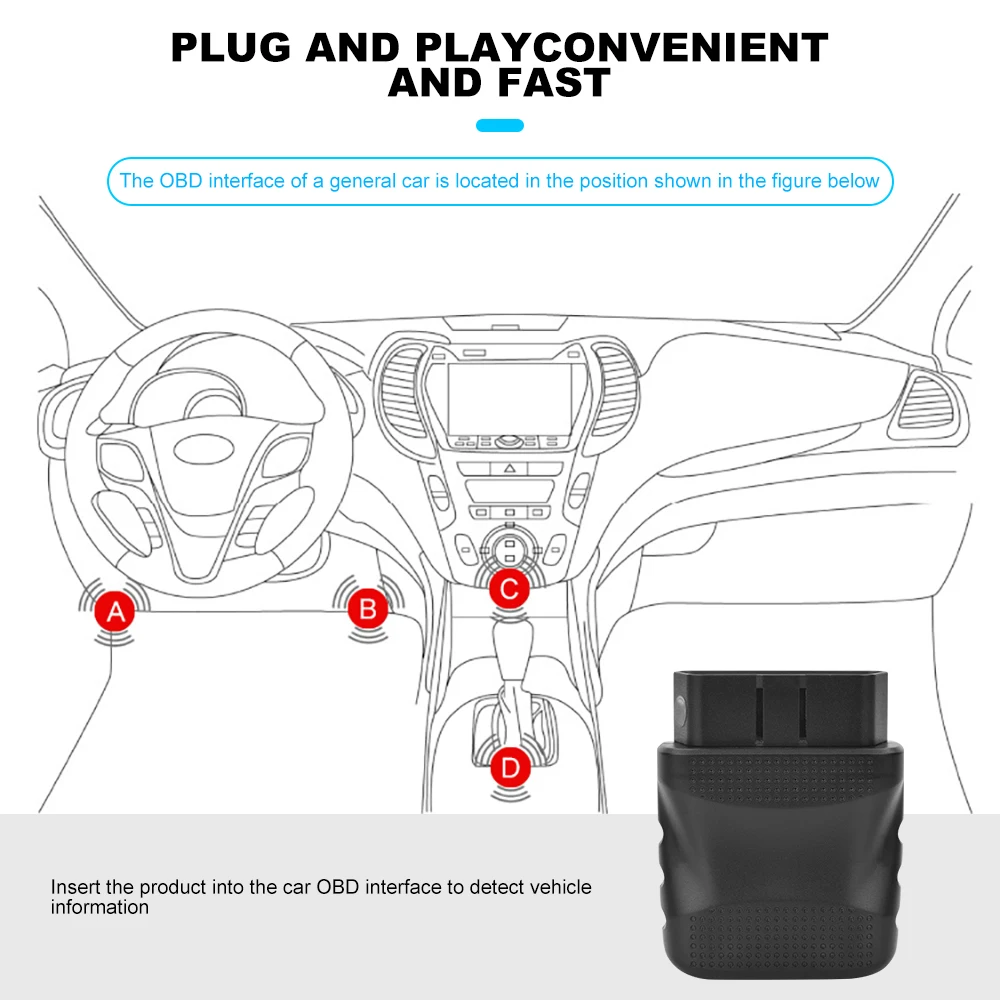 PLUG AND PLAYCONVENIENT AND FAST

The OBD interface of a general car is located in the position shown in the figure below

A

B

C

D

Insert the product into the car OBD interface to detect vehicle information