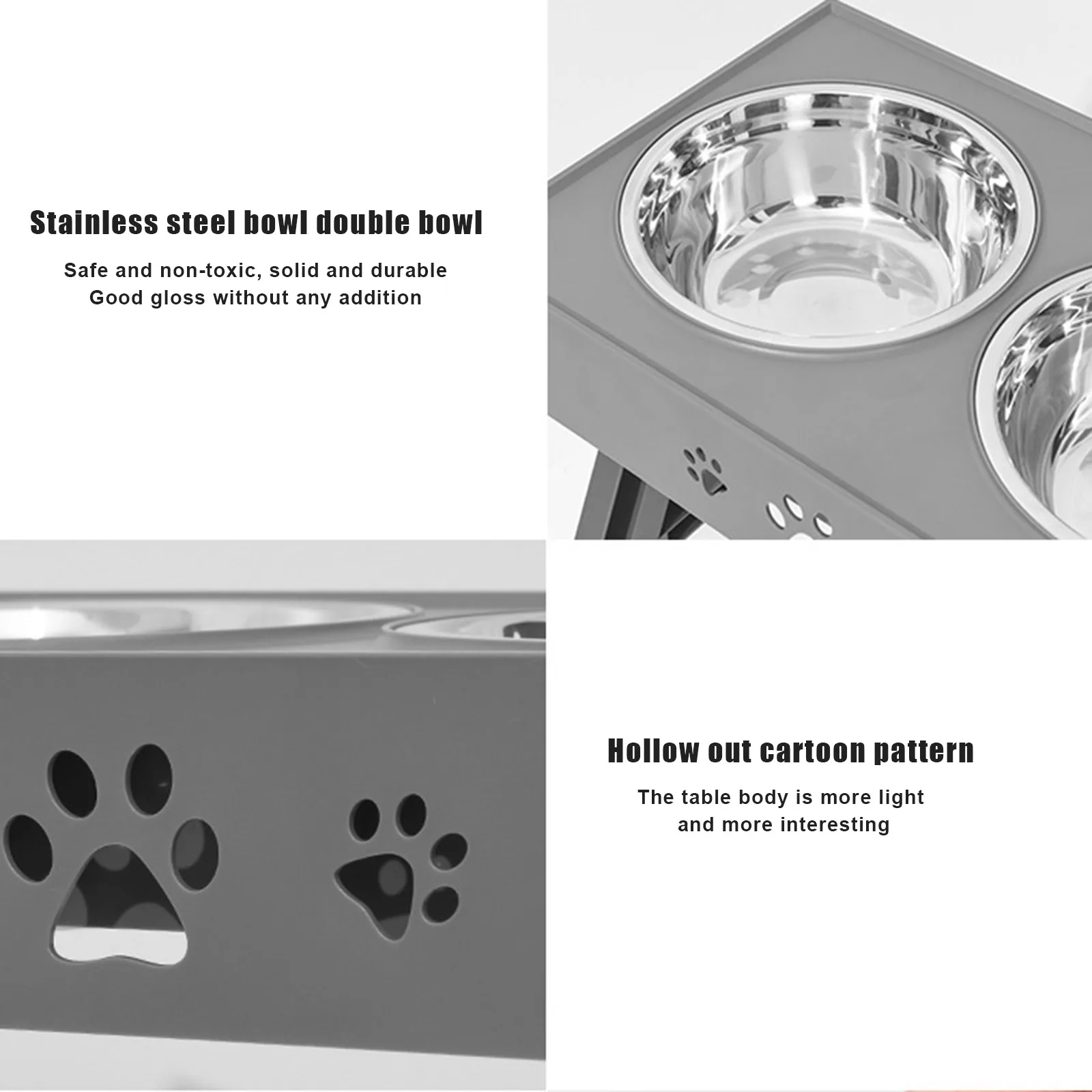 Stainless steel bowl double bowl

Safe and non-toxic, solid and durable
Good gloss without any addition

Hollow out cartoon pattern

The table body is more light
and more interesting