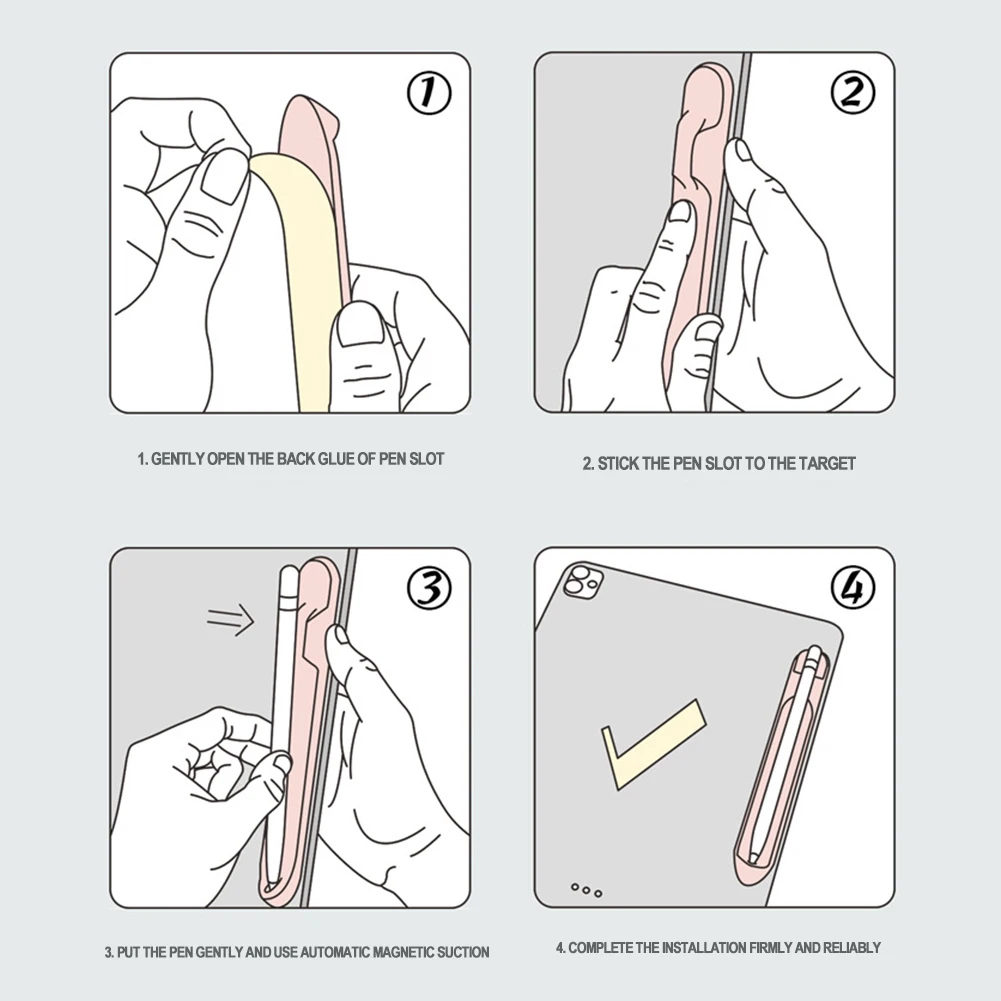 ①

1. GENTLY OPEN THE BACK GLUE OF PEN SLOT

②

2. STICK THE PEN SLOT TO THE TARGET

③

3. PUT THE PEN GENTLY AND USE AUTOMATIC MAGNETIC SUCTION

④

4. COMPLETE THE INSTALLATION FIRMLY AND RELIABLY