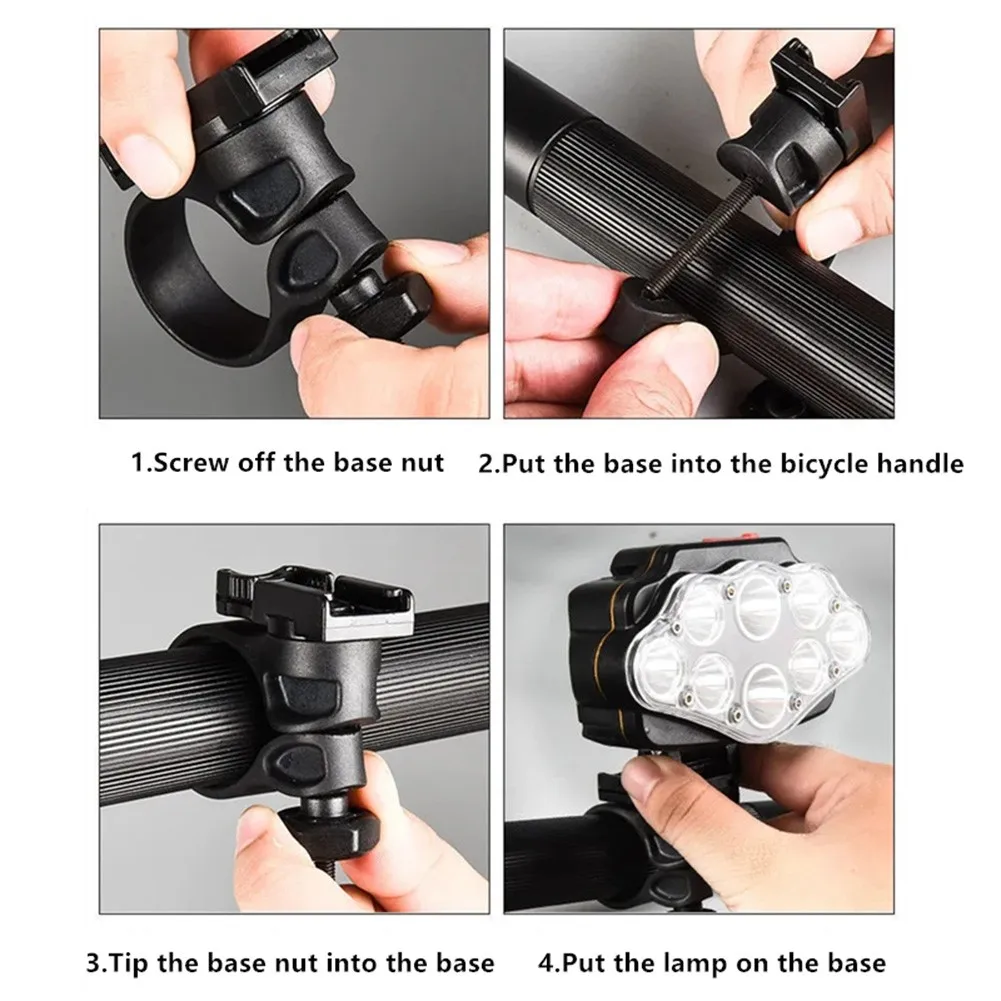 1.Screw off the base nut

2.Put the base into the bicycle handle

3.Tip the base nut into the base

4.Put the lamp on the base