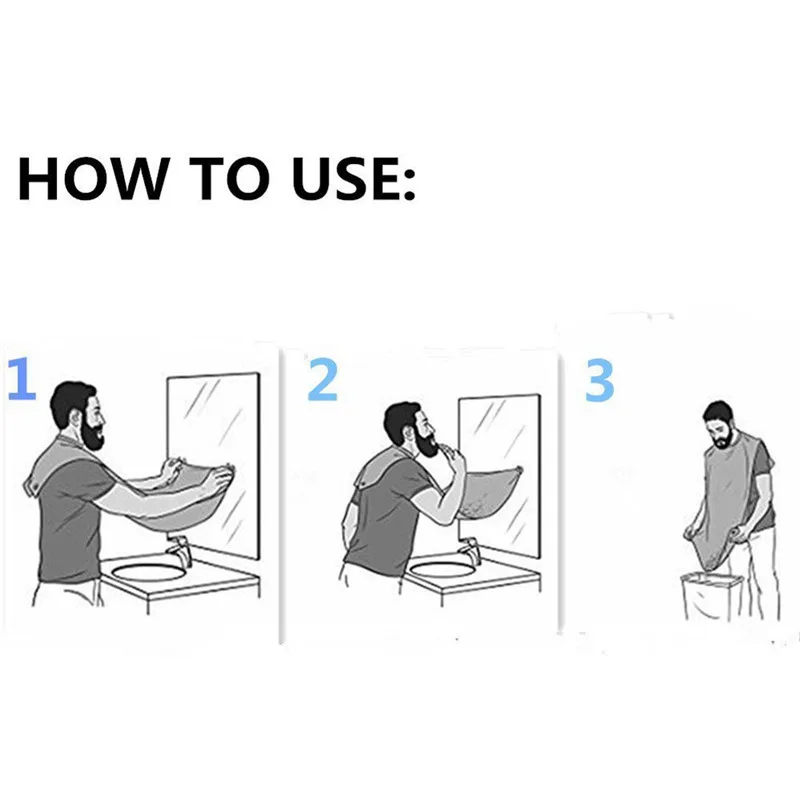 HOW TO USE:

1

2

3