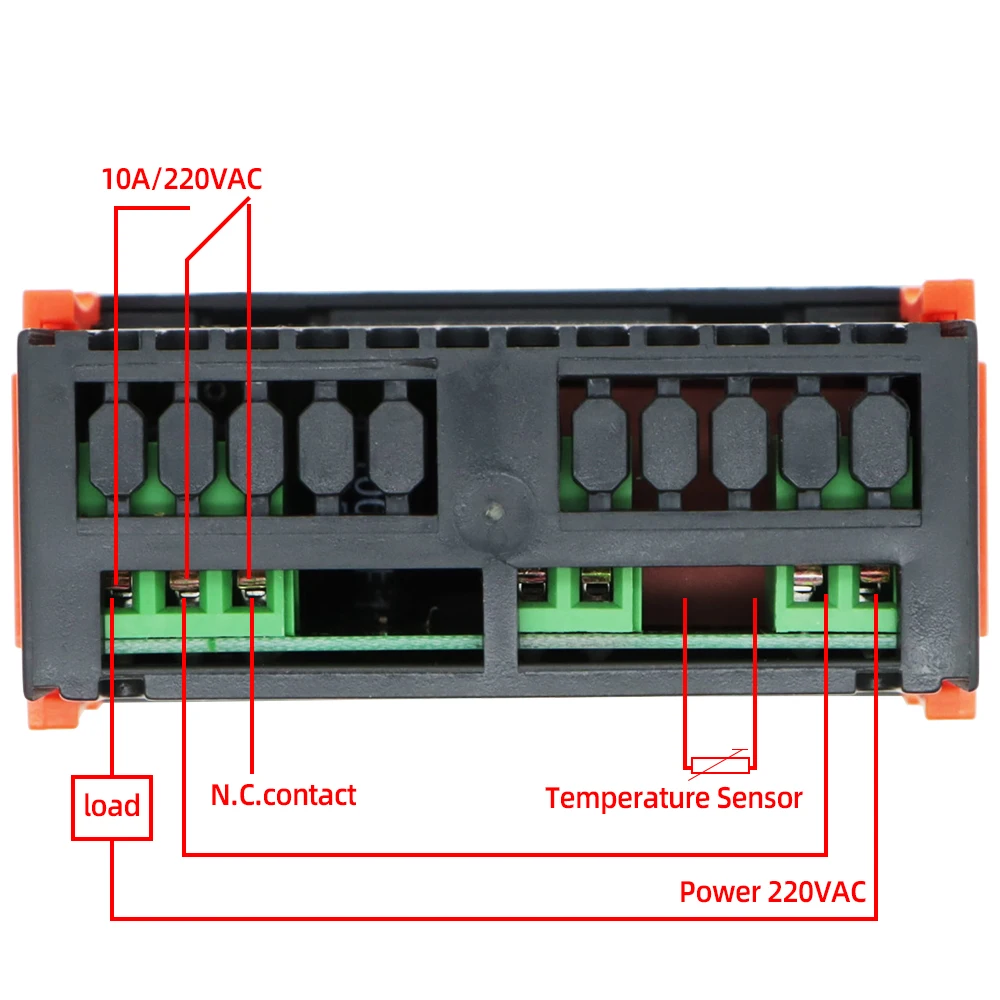 10A/220VAC

load

N.C.contact

Temperature Sensor

Power 220VAC