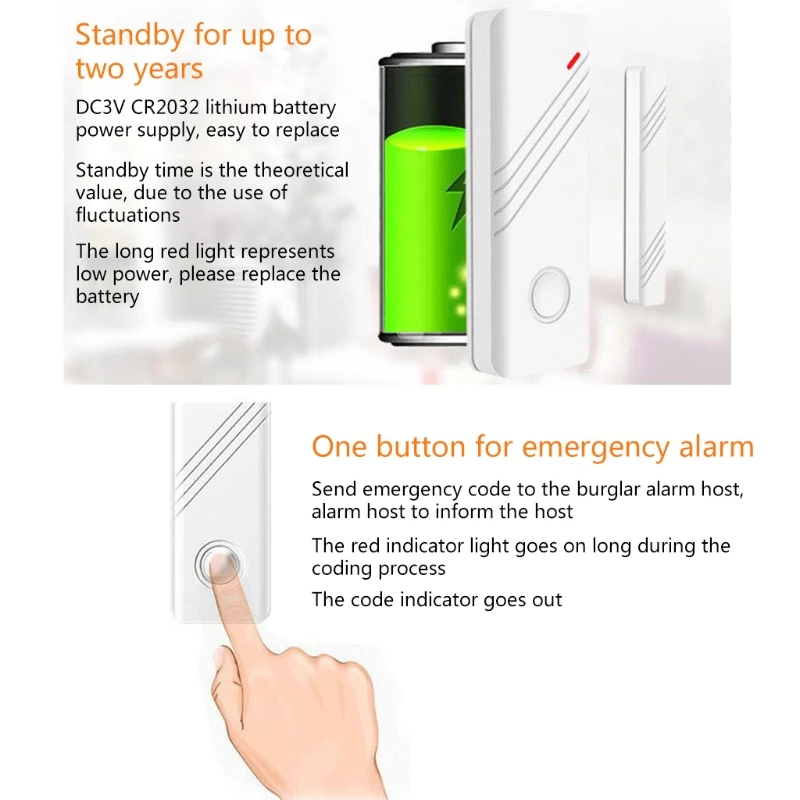 Standby for up to two years

DC3V CR2032 lithium battery power supply, easy to replace

Standby time is the theoretical value, due to the use of fluctuations

The long red light represents low power, please replace the battery

One button for emergency alarm

Send emergency code to the burglar alarm host, alarm host to inform the host

The red indicator light goes on long during the coding process

The code indicator goes out