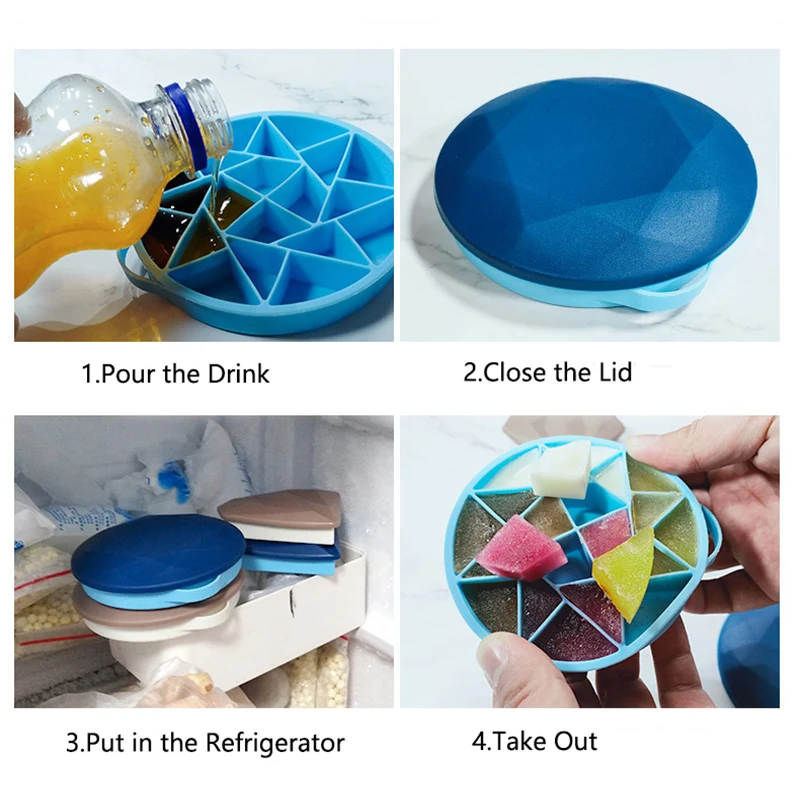 1.Pour the Drink

2.Close the Lid

3.Put in the Refrigerator

4.Take Out