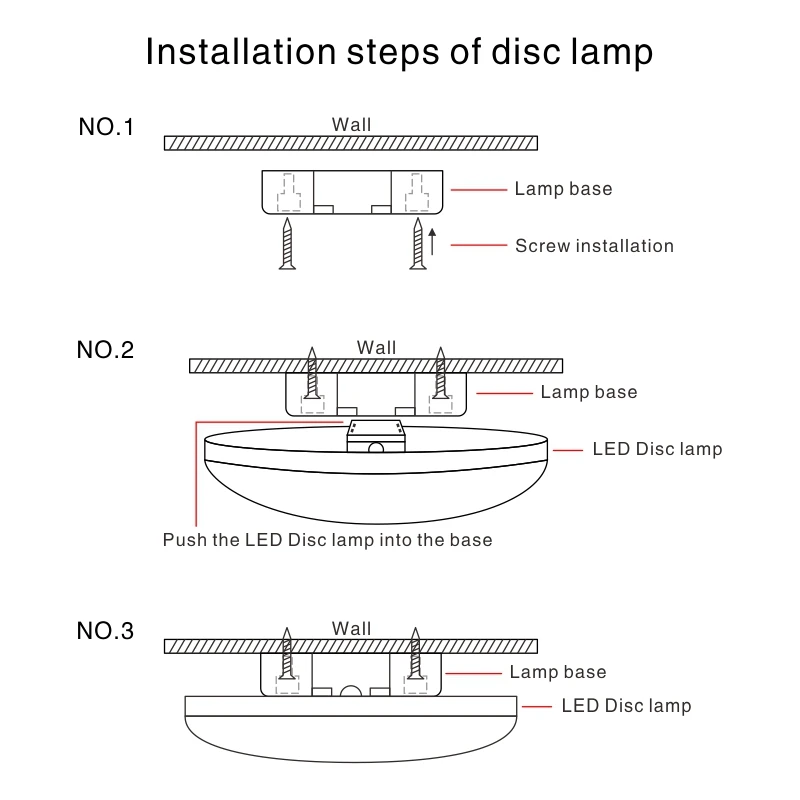 Installation steps of disc lamp

NO.1

Wall

Lamp base

Screw installation

NO.2

Wall

Lamp base

LED Disc lamp

Push the LED Disc lamp into the base

NO.3

Wall

Lamp base

LED Disc lamp