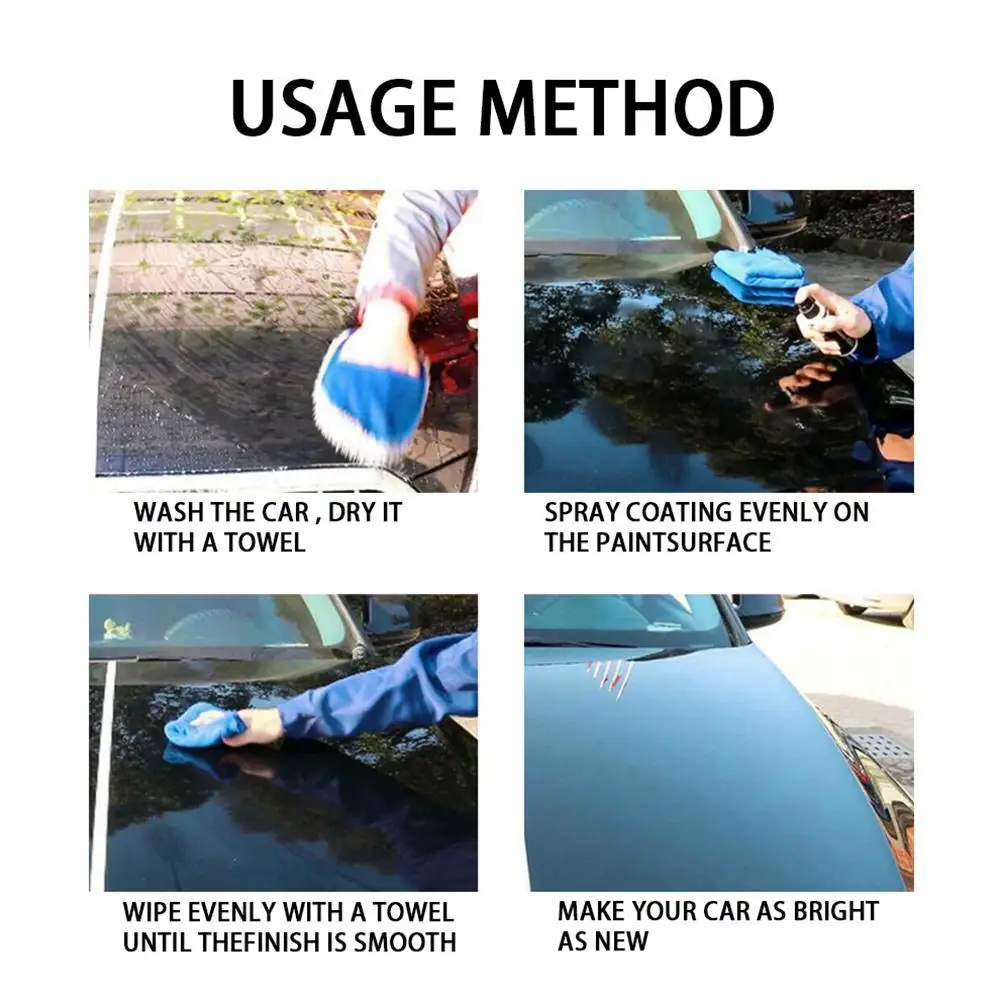 USAGE METHOD

WASH THE CAR , DRY IT WITH A TOWEL

SPRAY COATING EVENLY ON THE PAINTSURFACE

WIPE EVENLY WITH A TOWEL UNTIL THEFINISH IS SMOOTH

MAKE YOUR CAR AS BRIGHT AS NEW