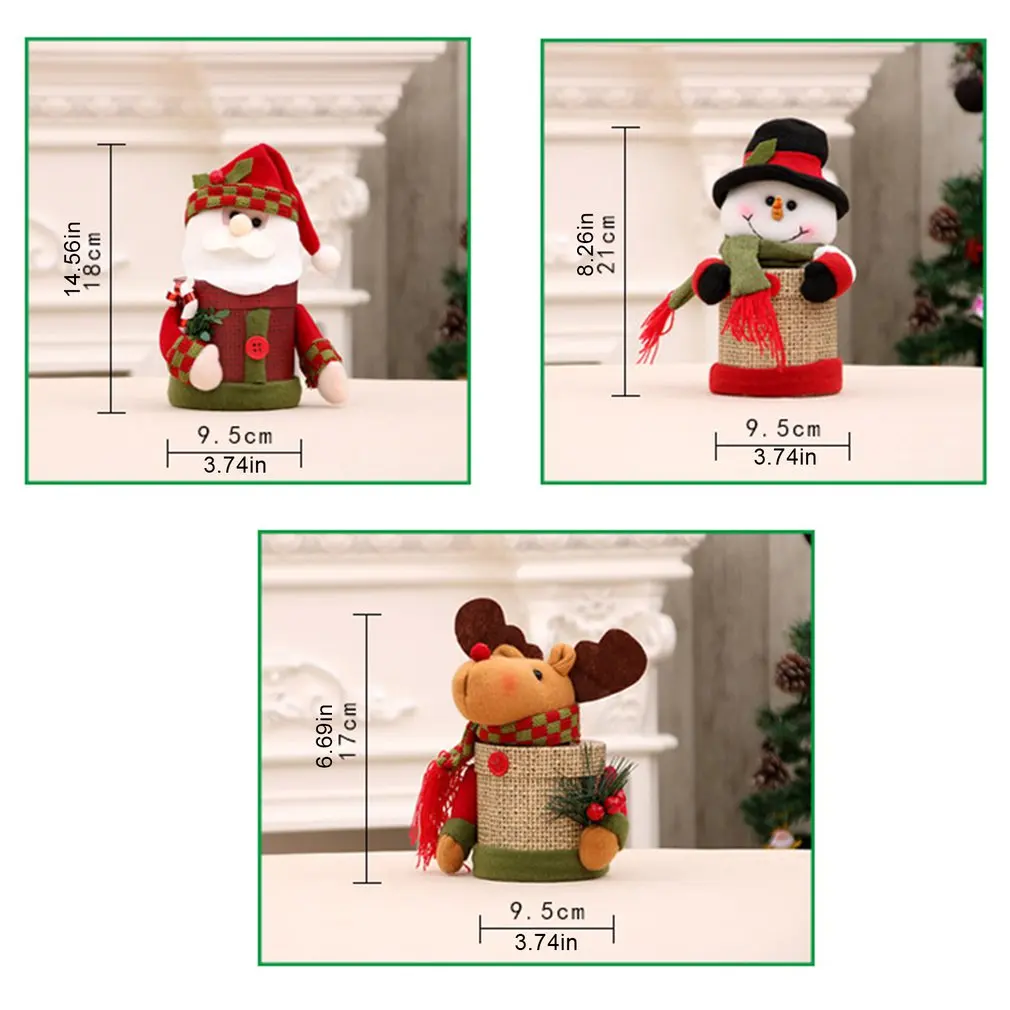 14.56in
18cm

9.5cm
3.74in

8.26in
21cm

9.5cm
3.74in

6.69in
17cm

9.5cm
3.74in